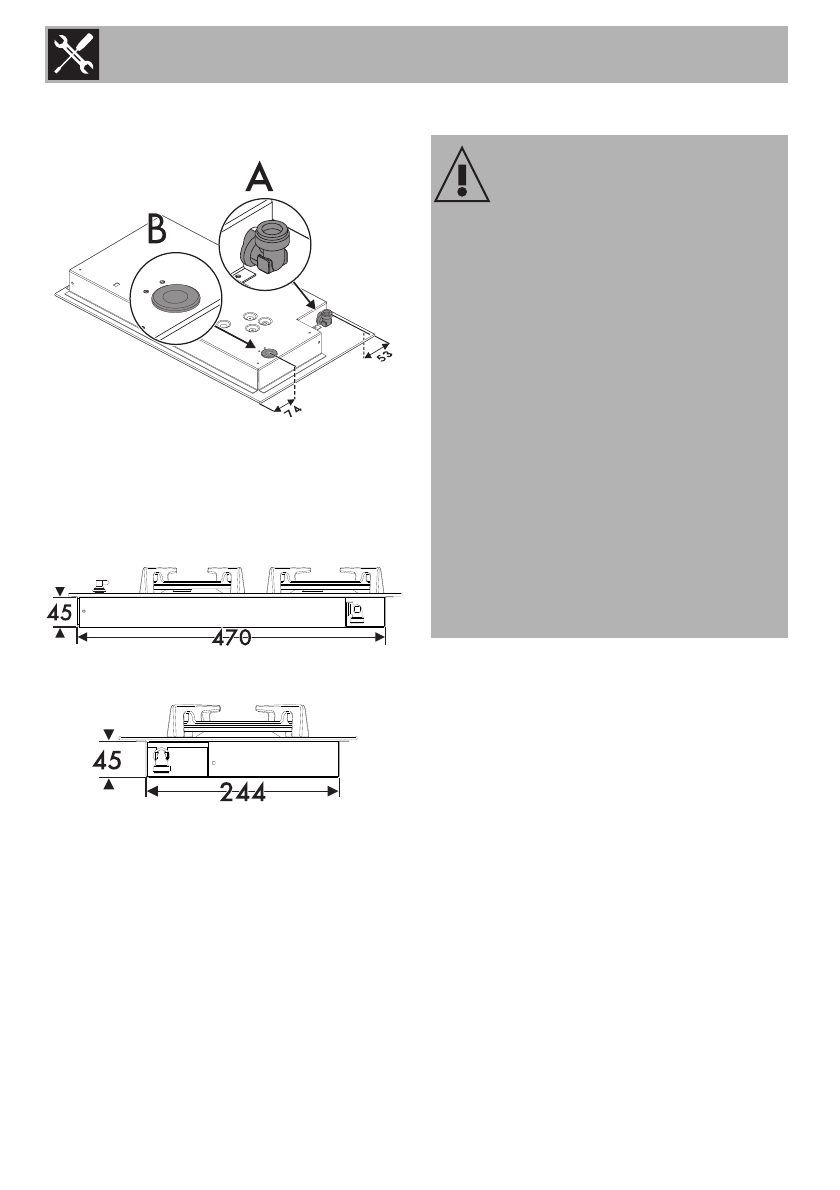 A

B

53

74

45

470

45

244