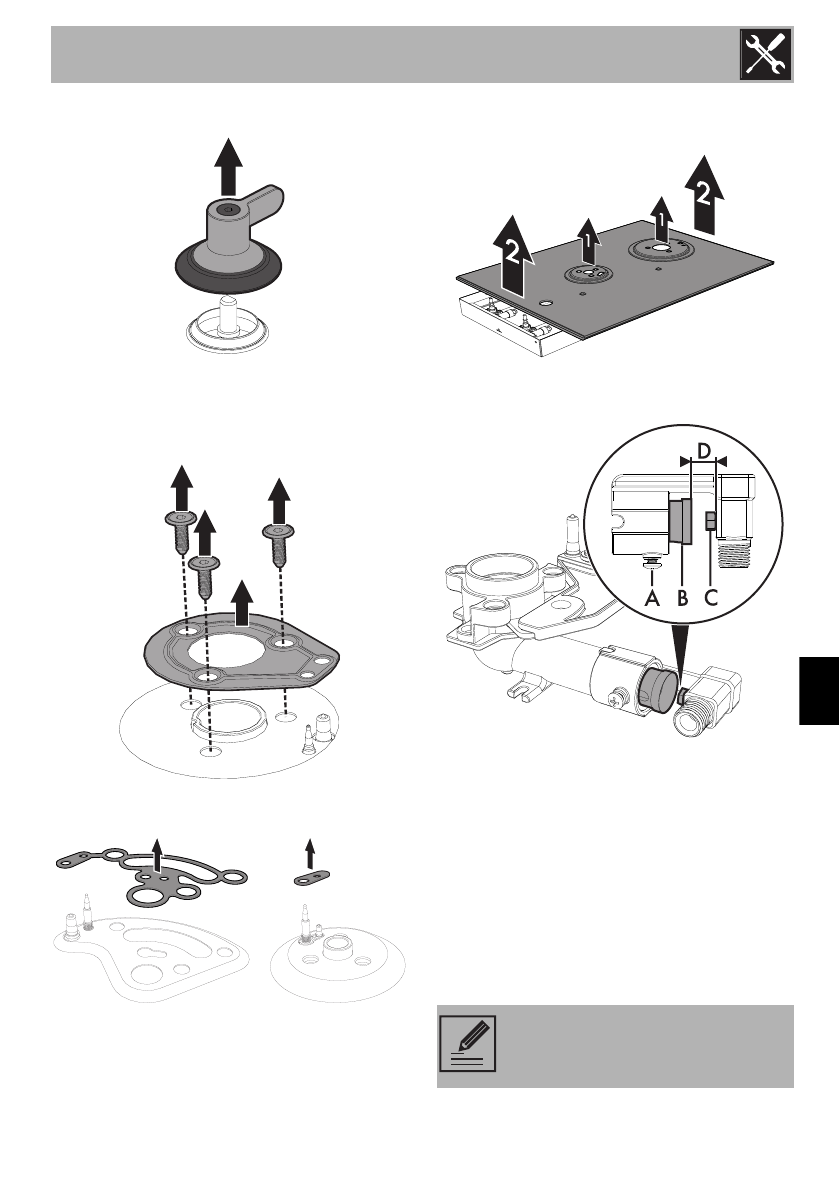 2

1

1

2

D

A B C