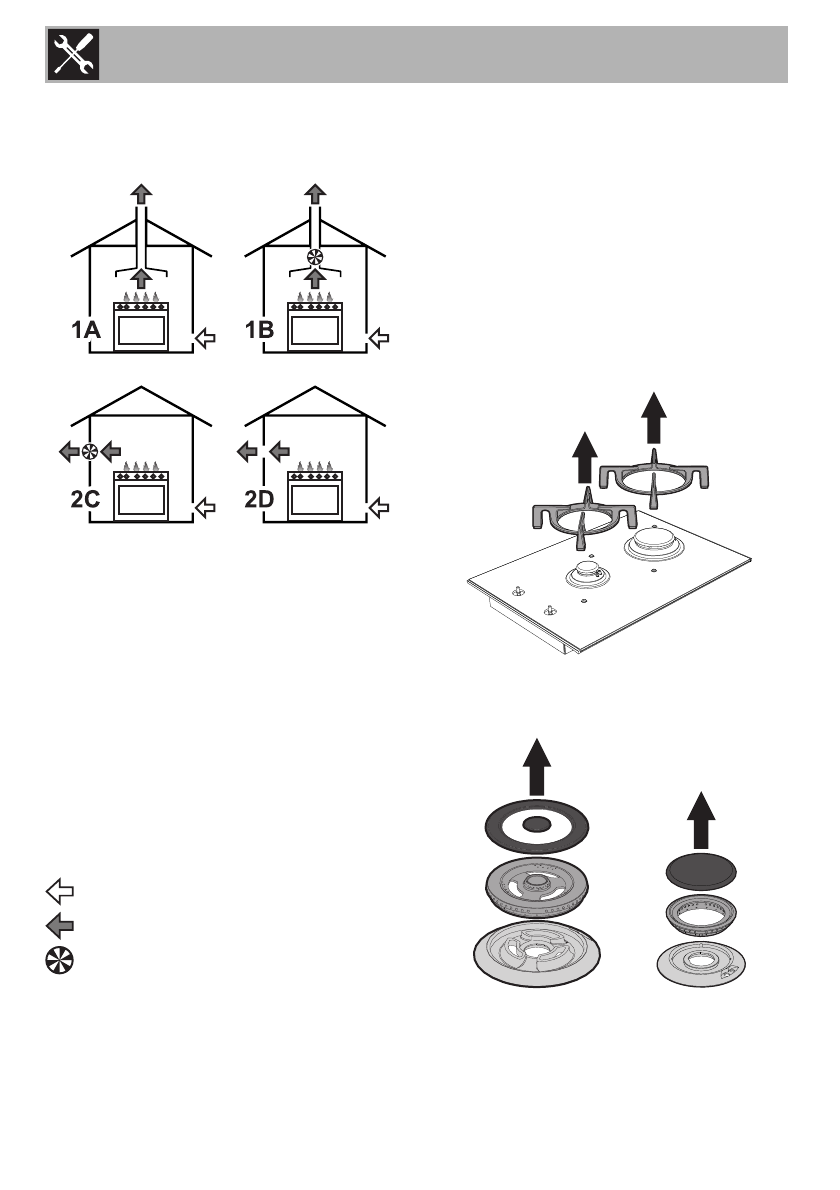 1A

1B

2C

2D