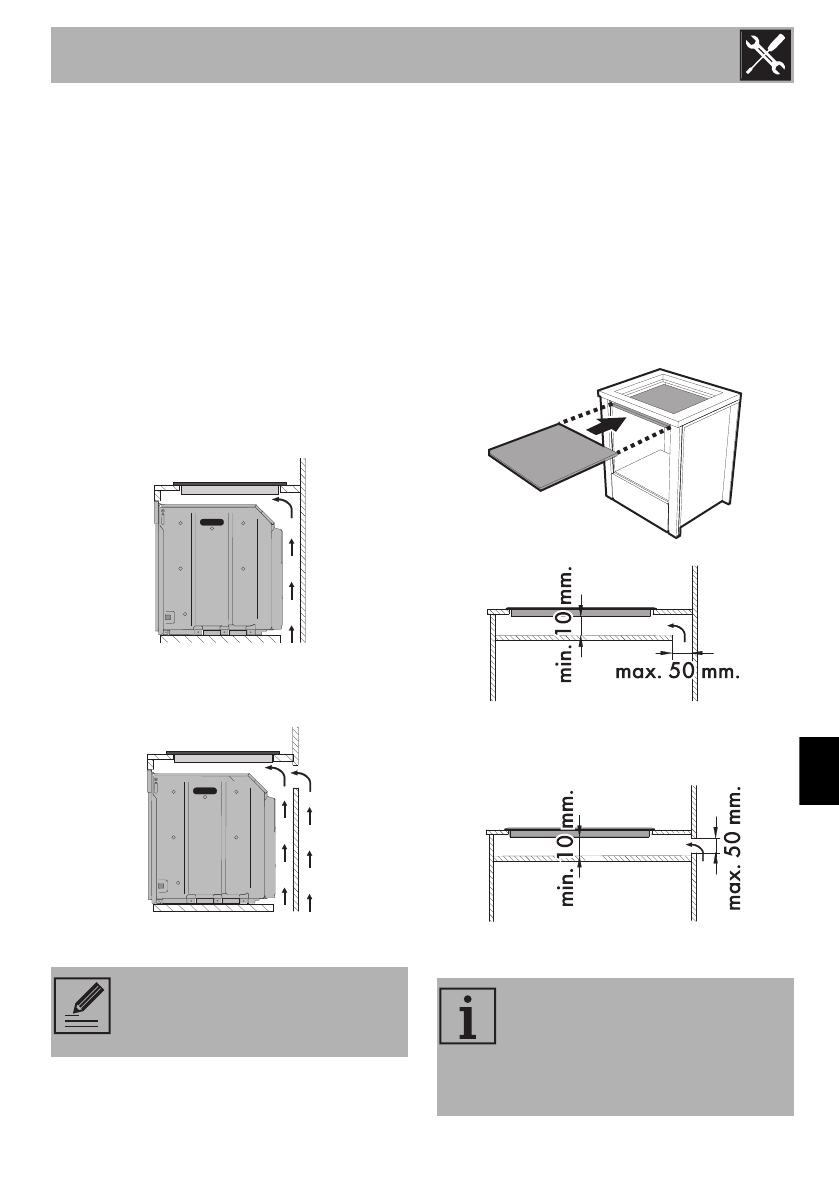 min. 10 mm.

max. 50 mm.

min. 10 mm.

max. 50 mm.