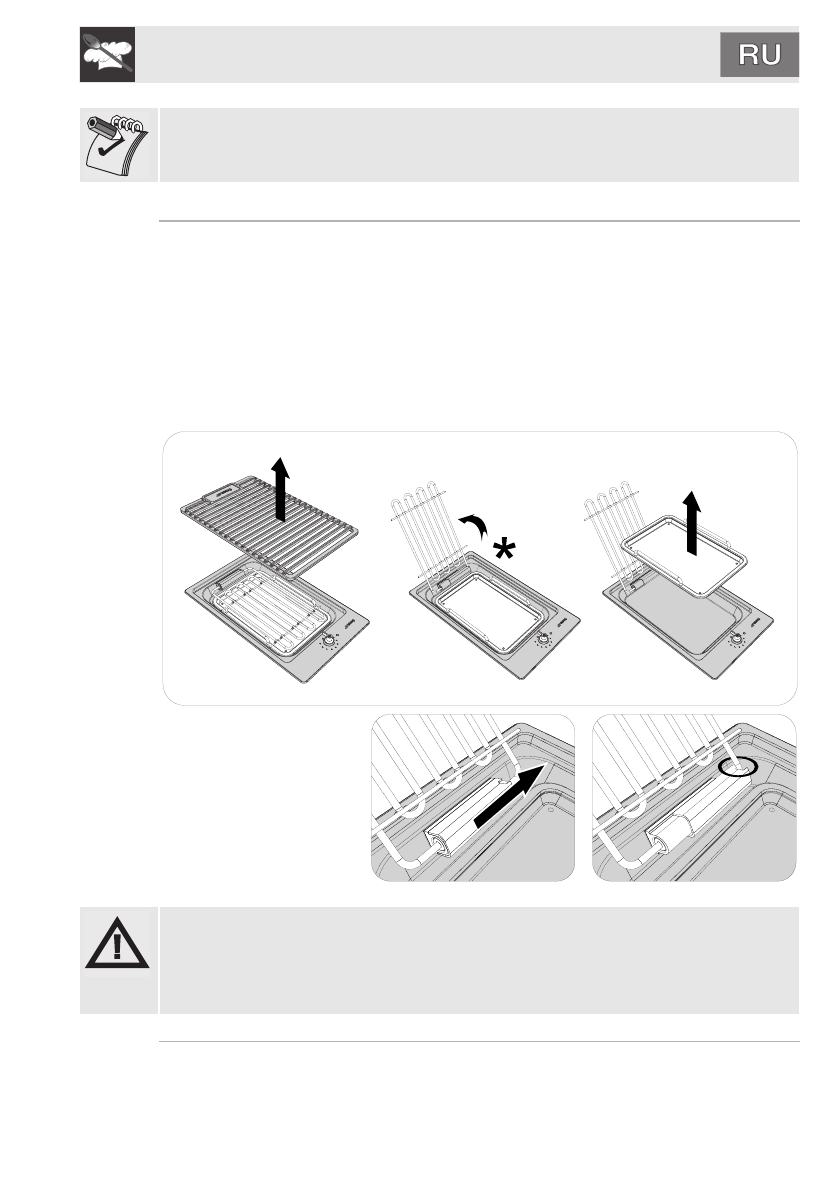 RU

*