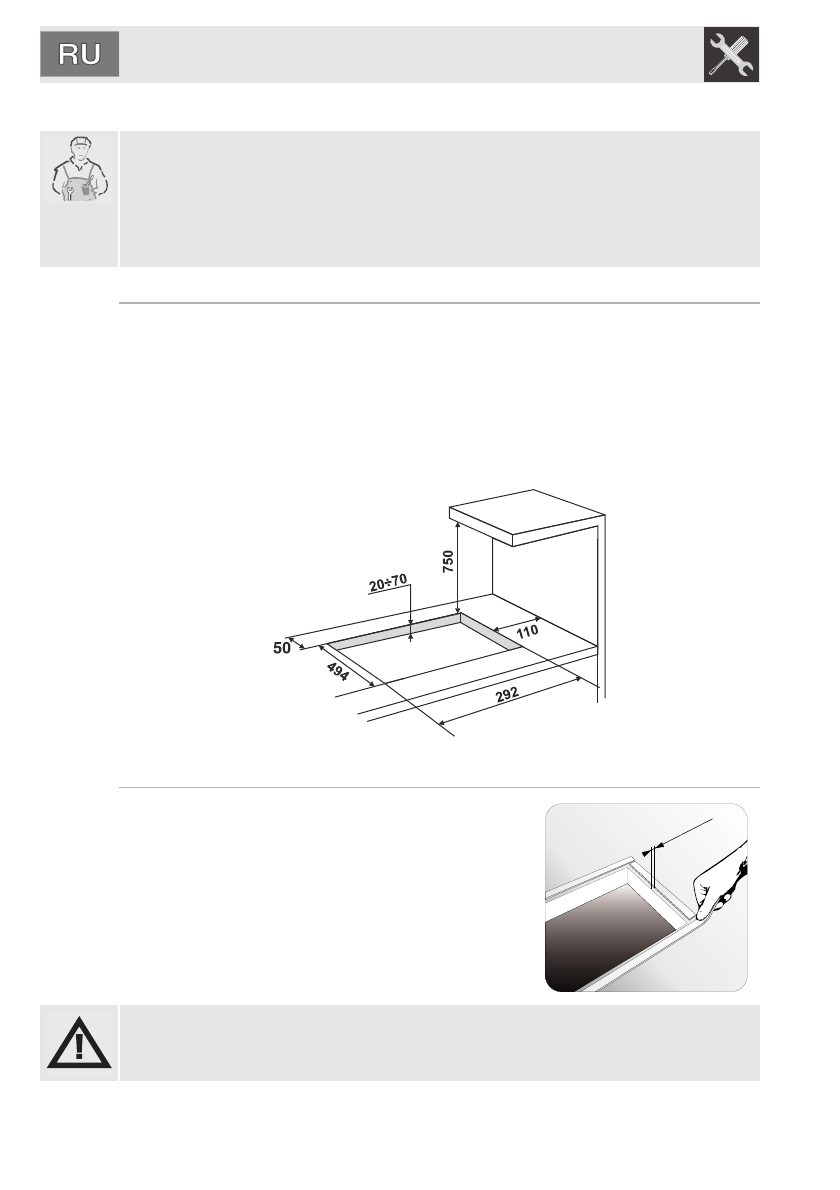 RU

750

20÷70

110

50

494

292