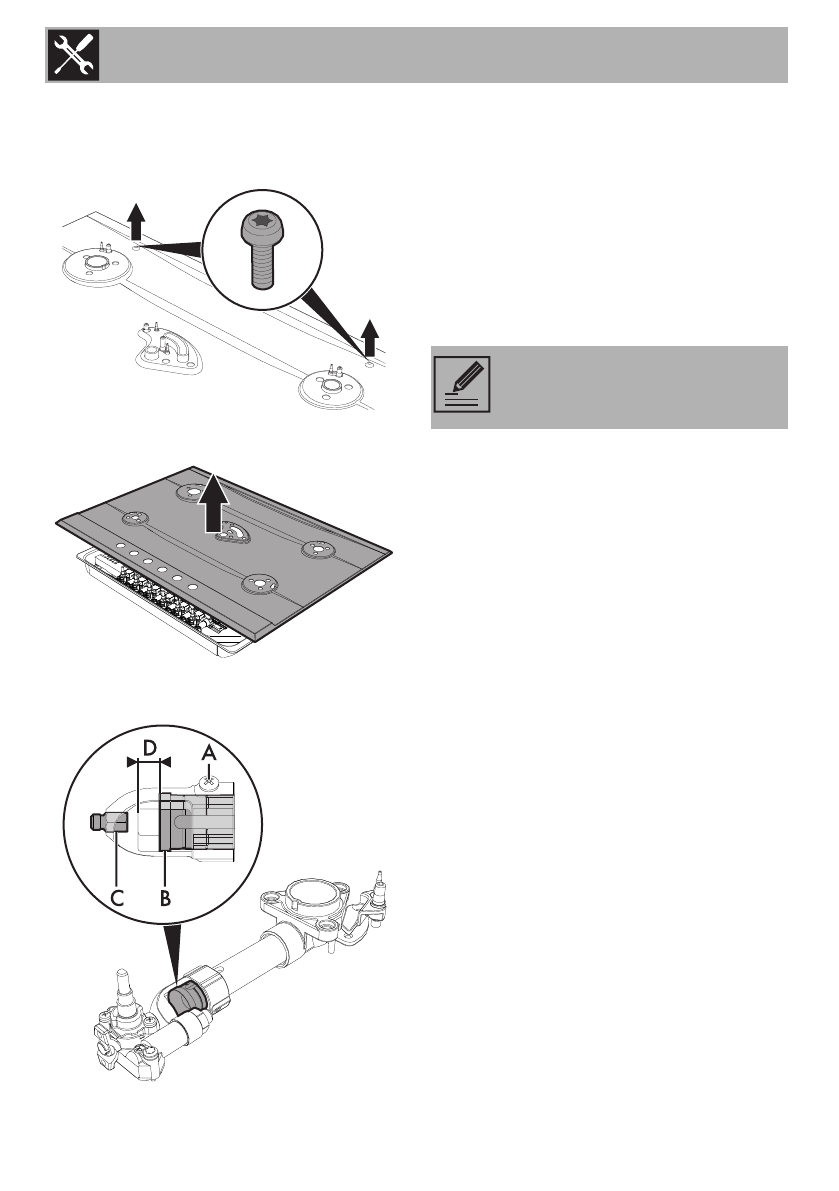 D
A
C
B