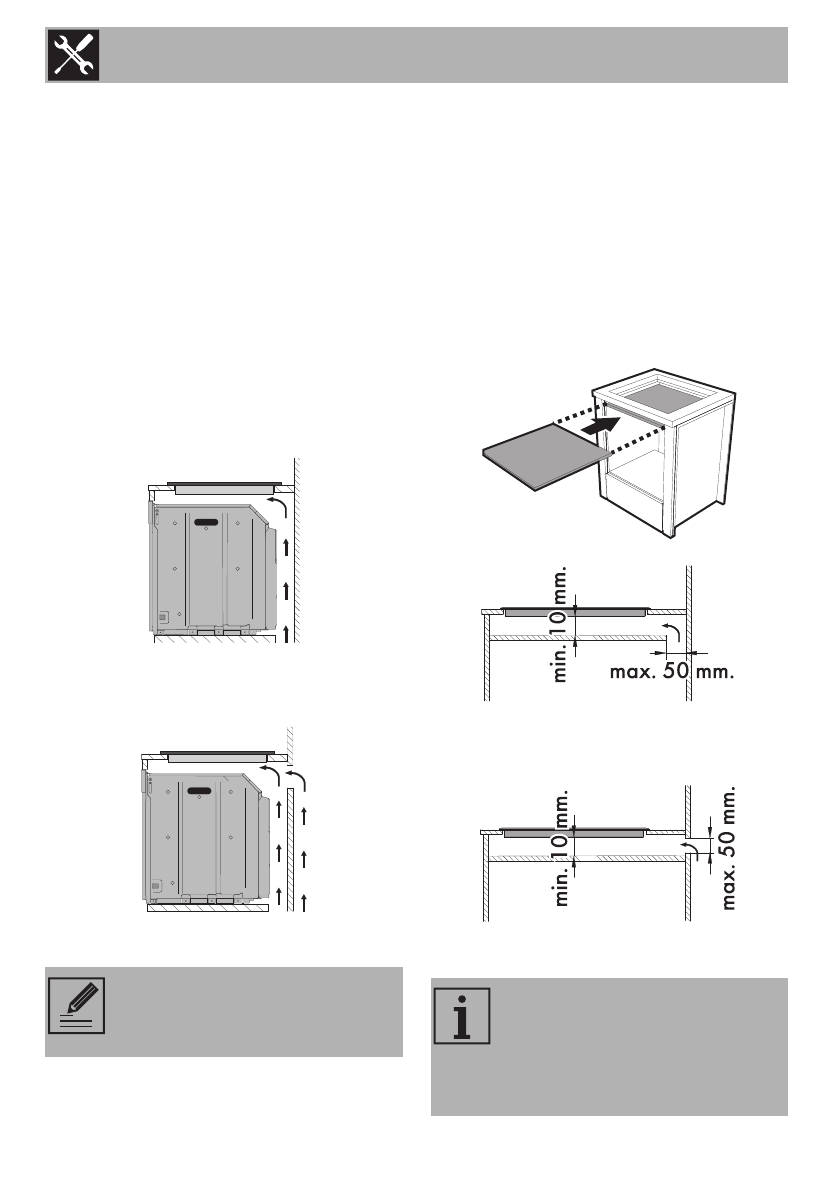 min. 10 mm.

max. 50 mm.

min. 10 mm.

max. 50 mm.