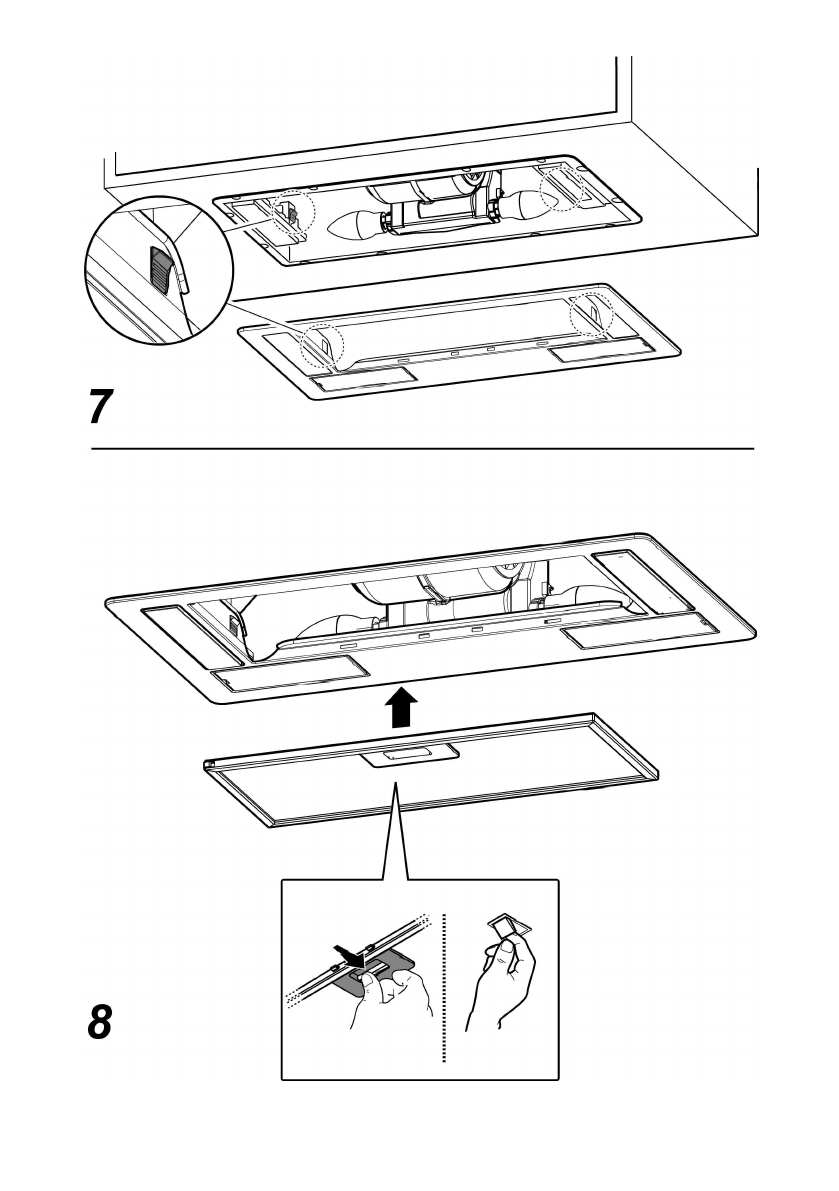 7

8