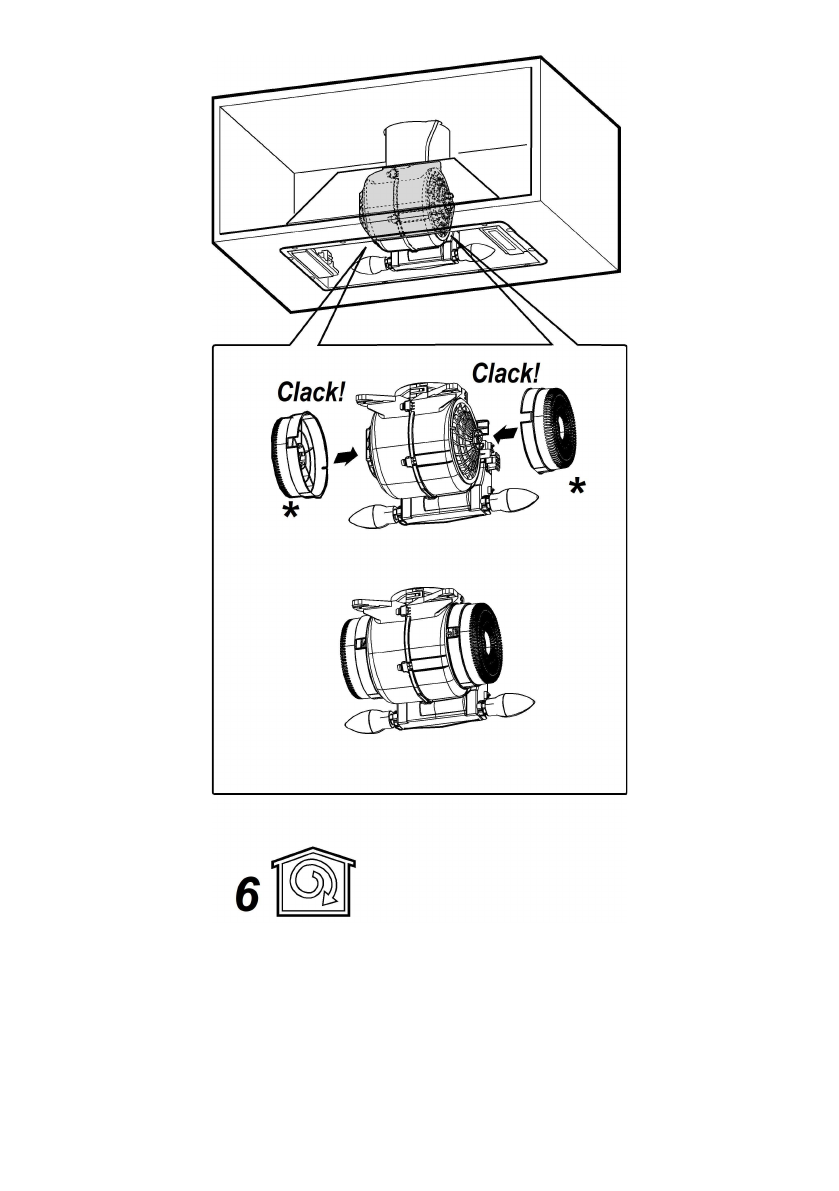 Clack!
Clack!
*
*
6