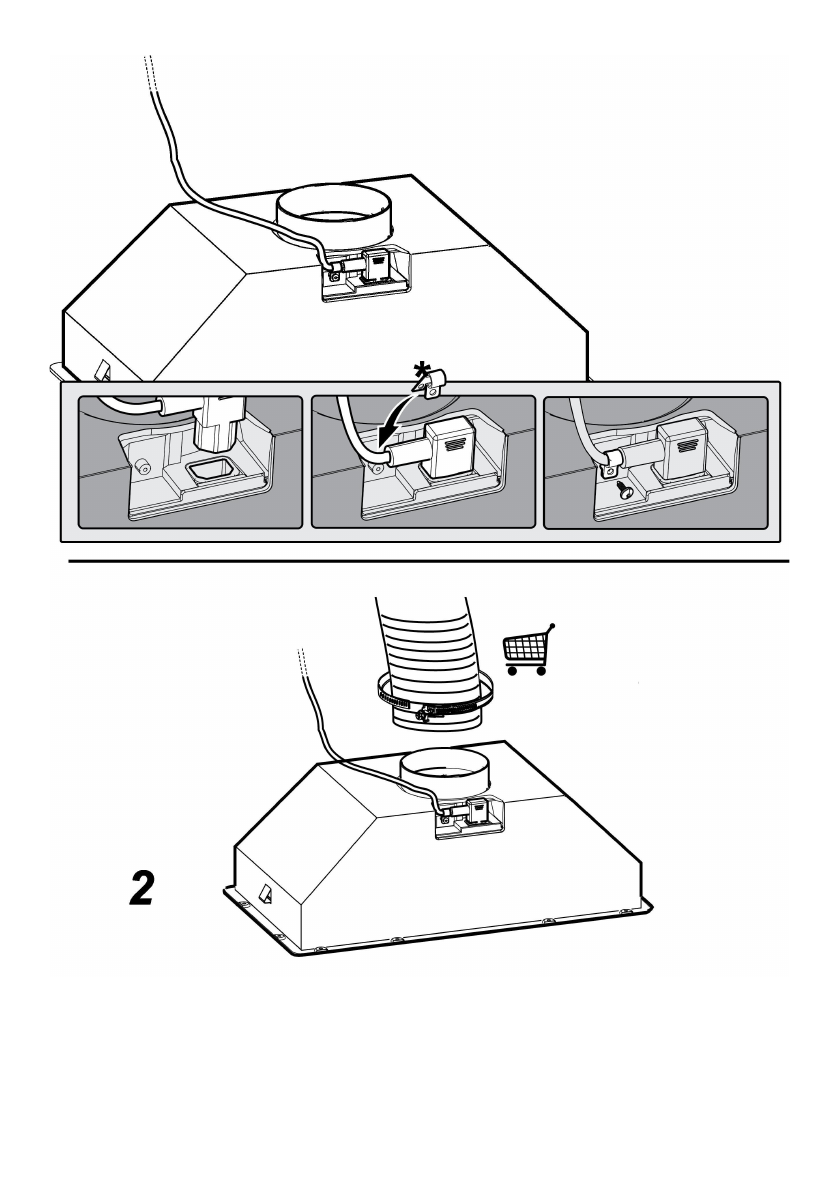 *

2