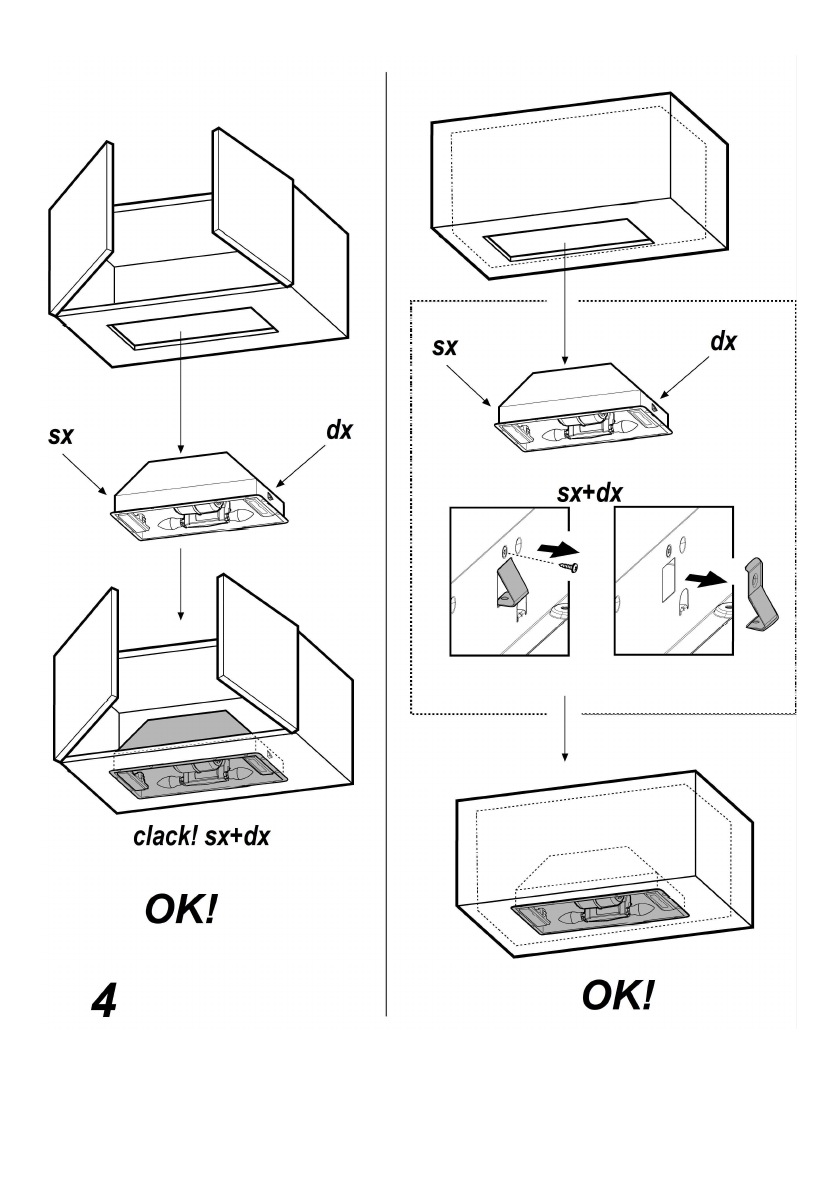 sx

dx

clack! sx+dx

OK!

4

sx

dx

sx+dx

OK!