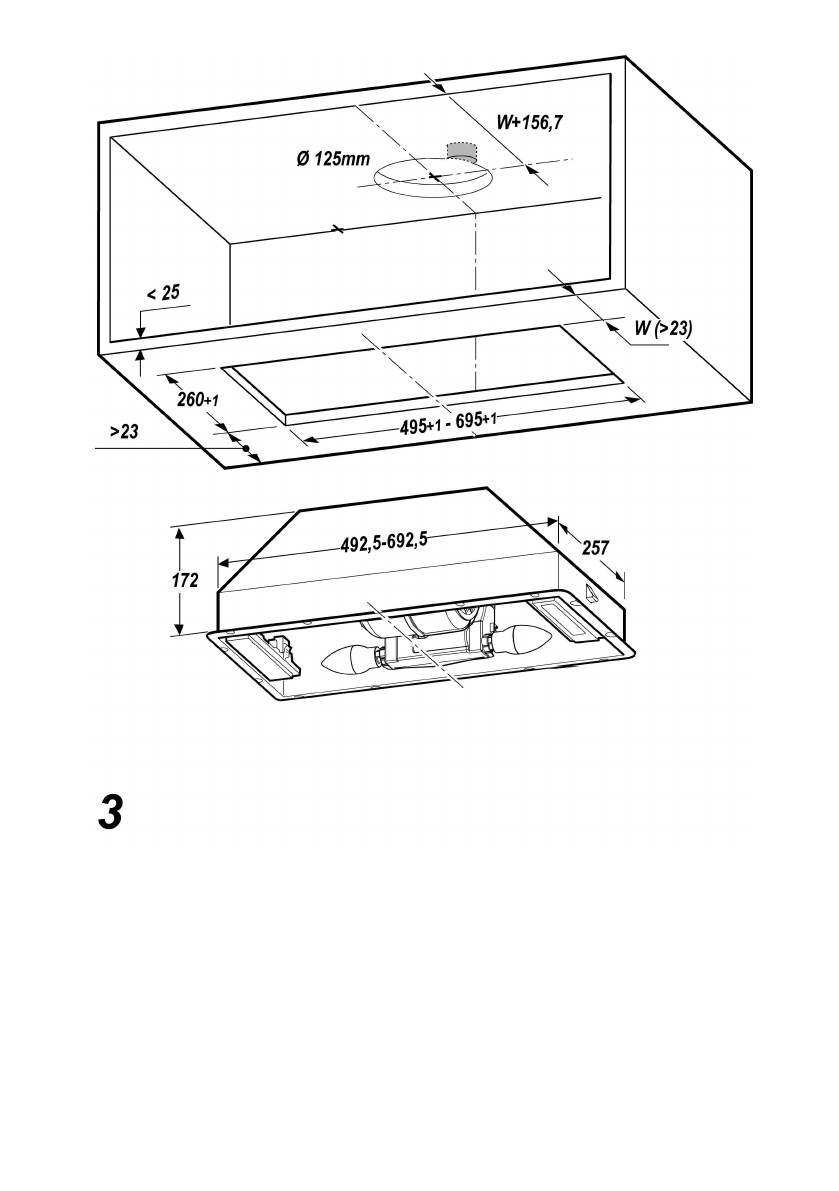 W+156,7

Ø 125mm

< 25

W (>23)

260+1

>23

495+1 - 695+1

492,5-692,5

257

172

3