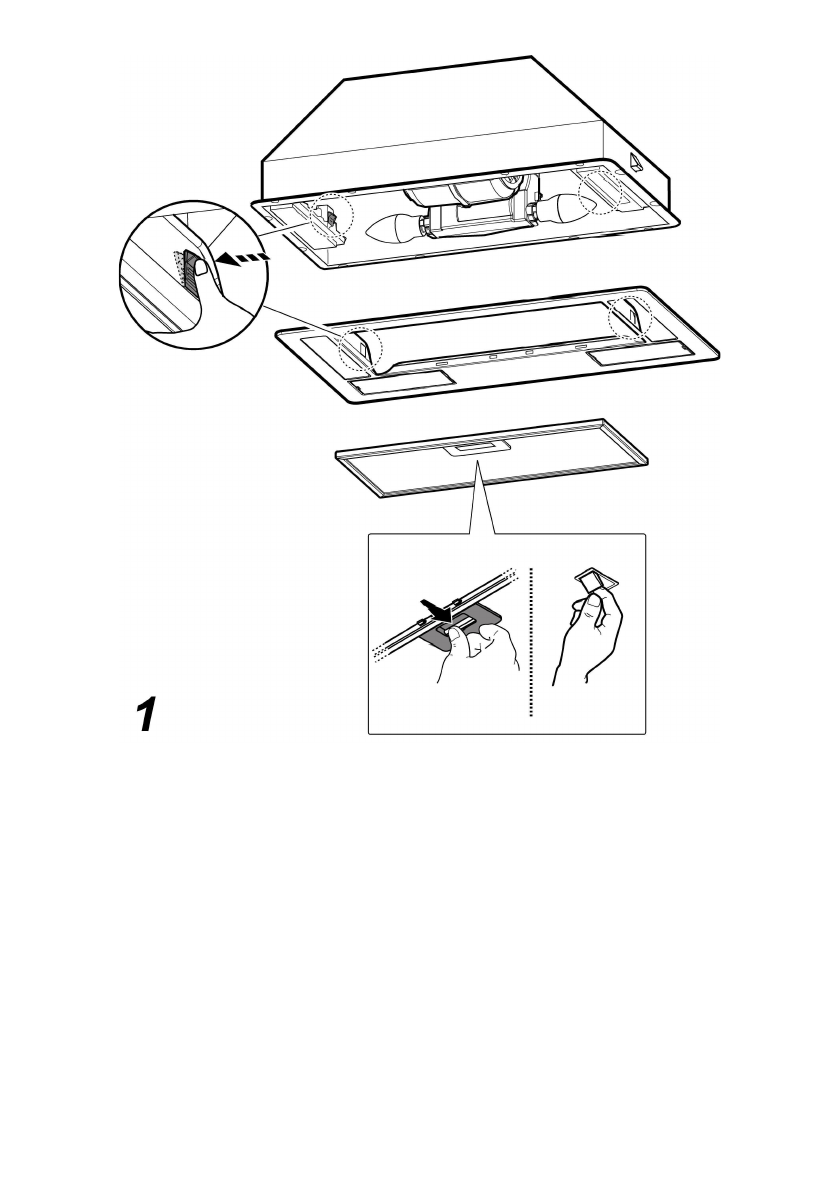 1