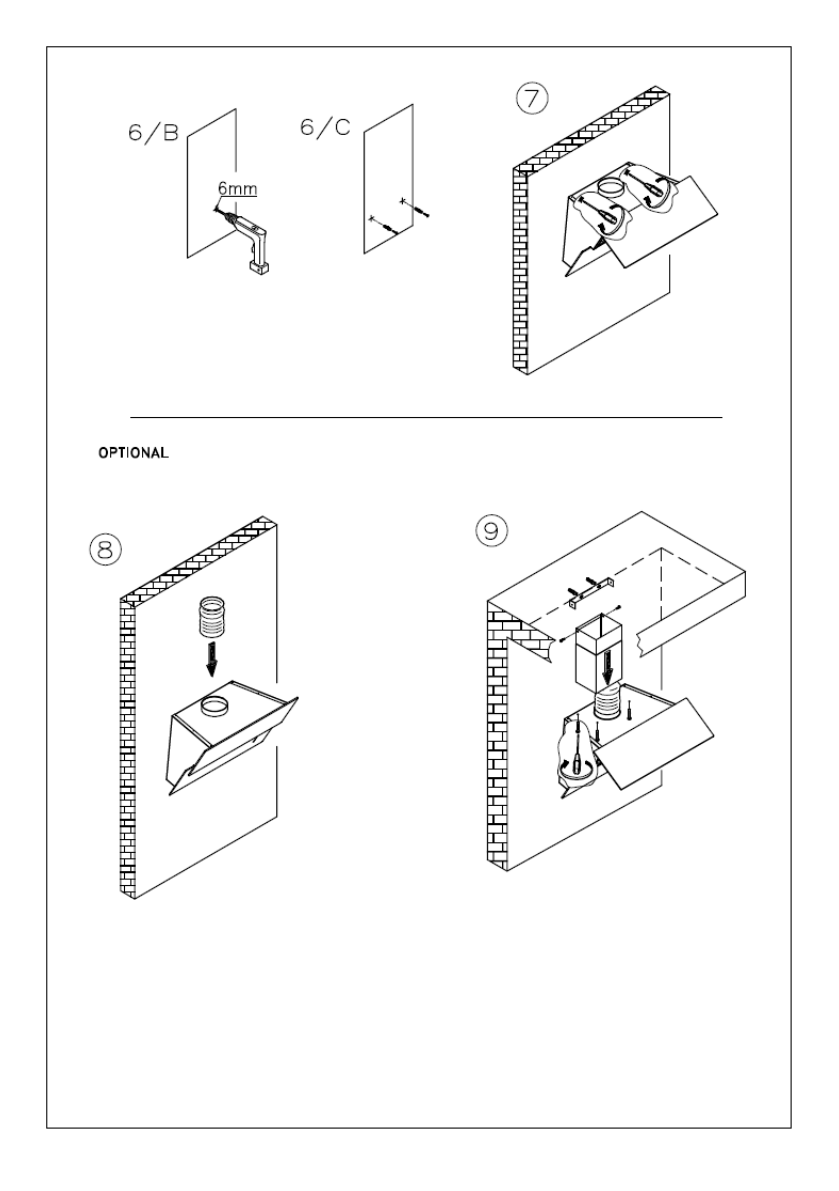 6/B

6mm

6/C

7

OPTIONAL

8

9