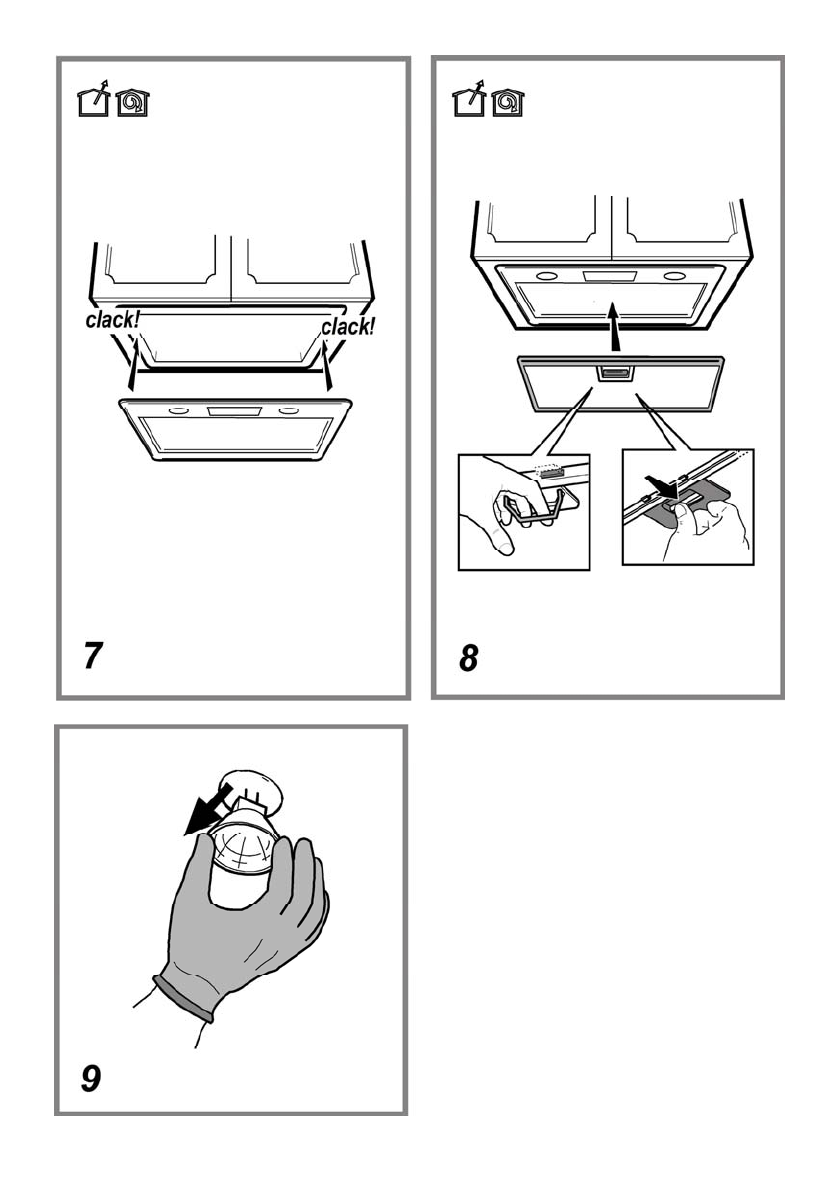 clack!
clack!

7

8

9