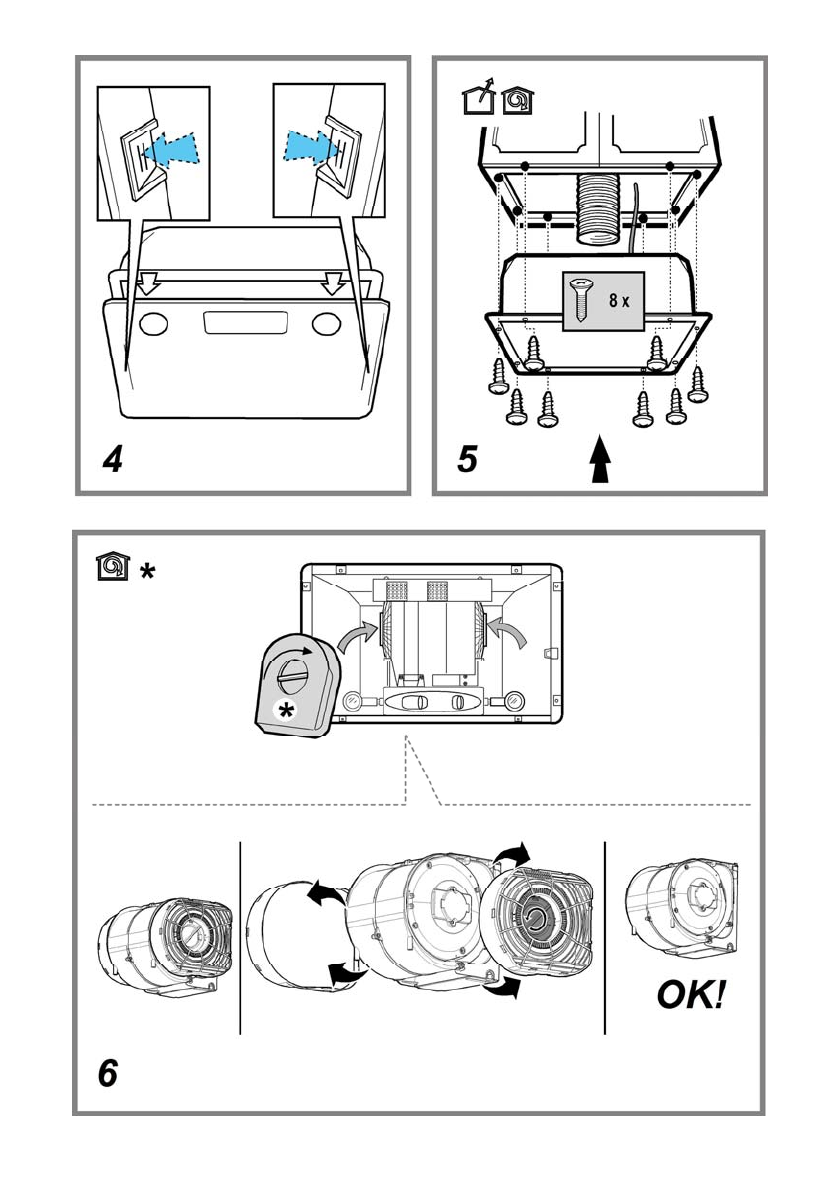 4

8 x

5

*

*

OK!

6