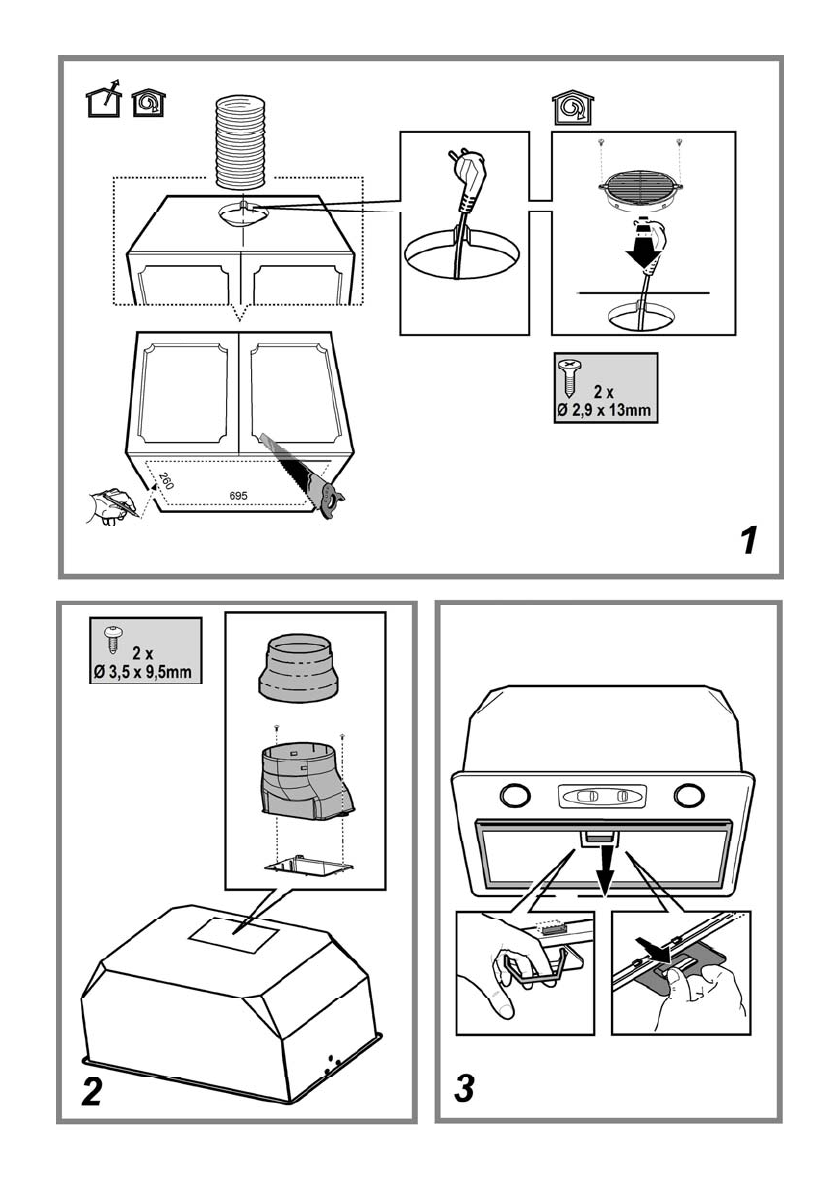 2 x
Ø 2,9 x 13mm

260
695

1

2 x
Ø 3,5 x 9,5mm

2

3