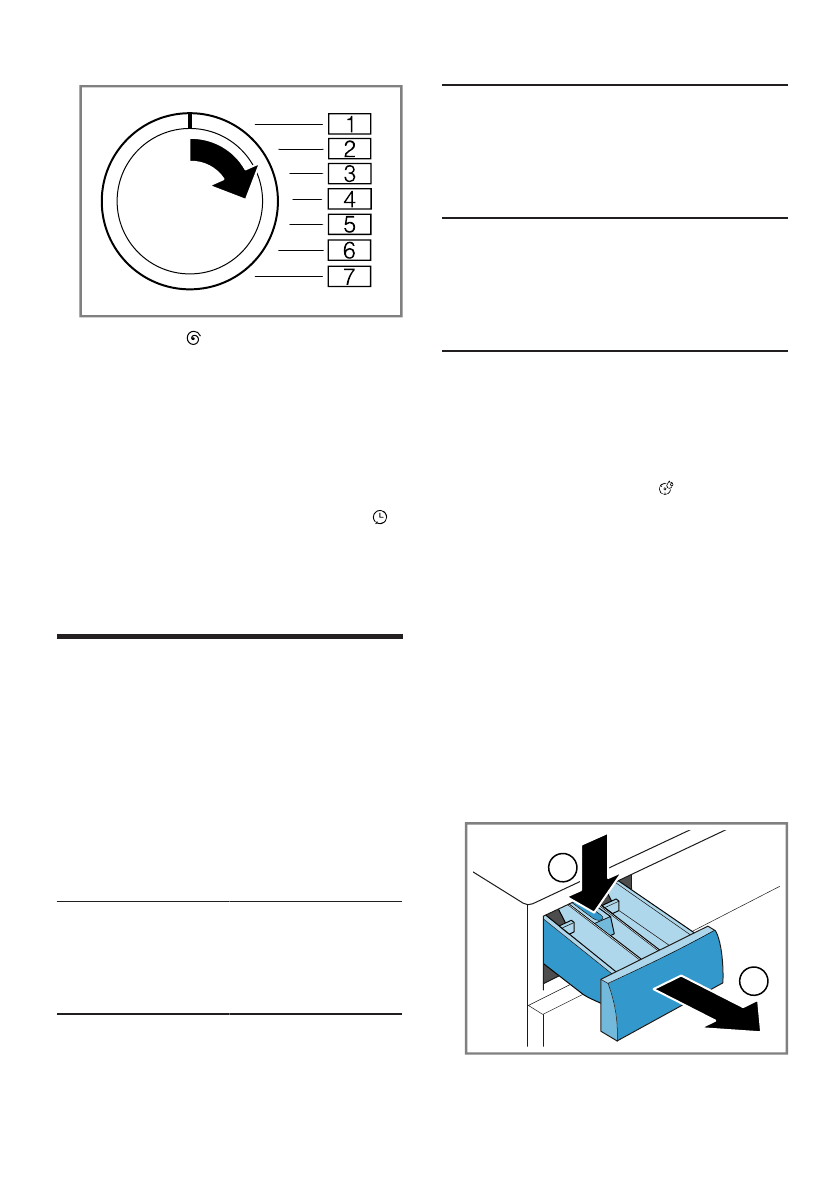 1
2
3
4
5
6
7