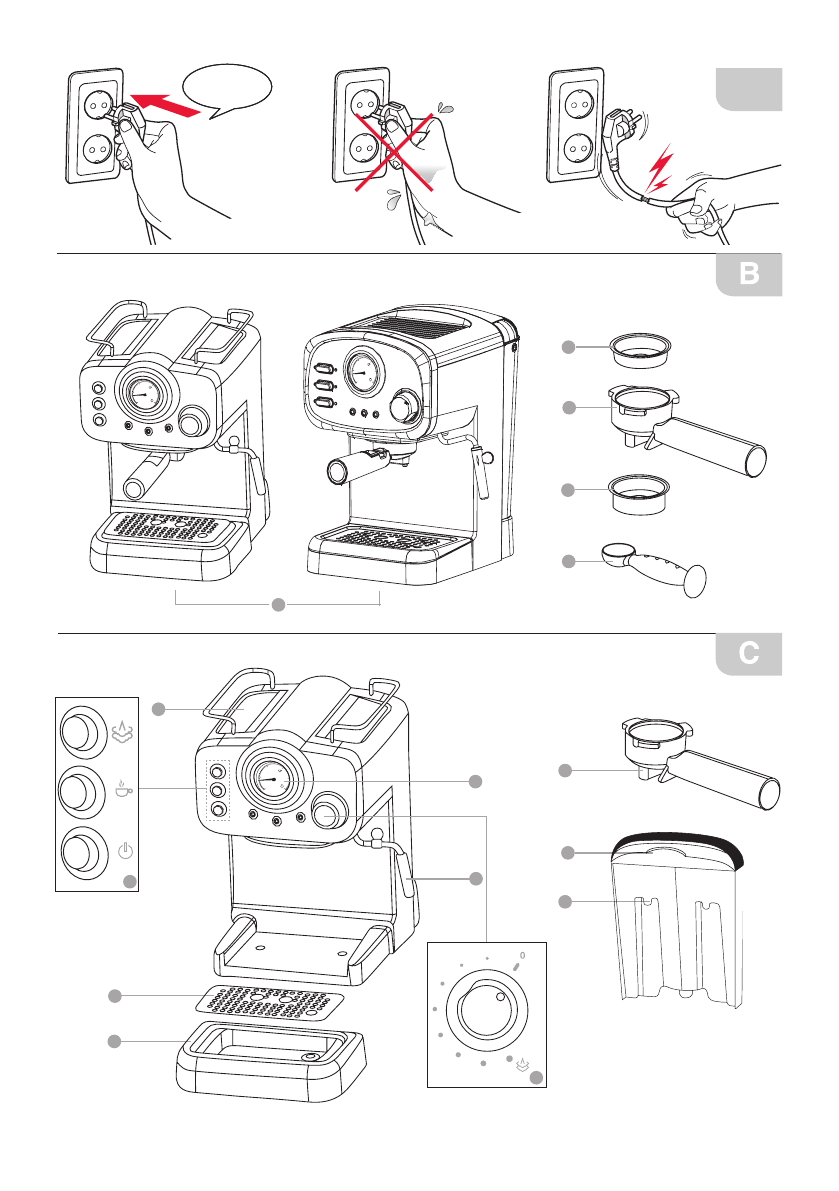 B

C

0