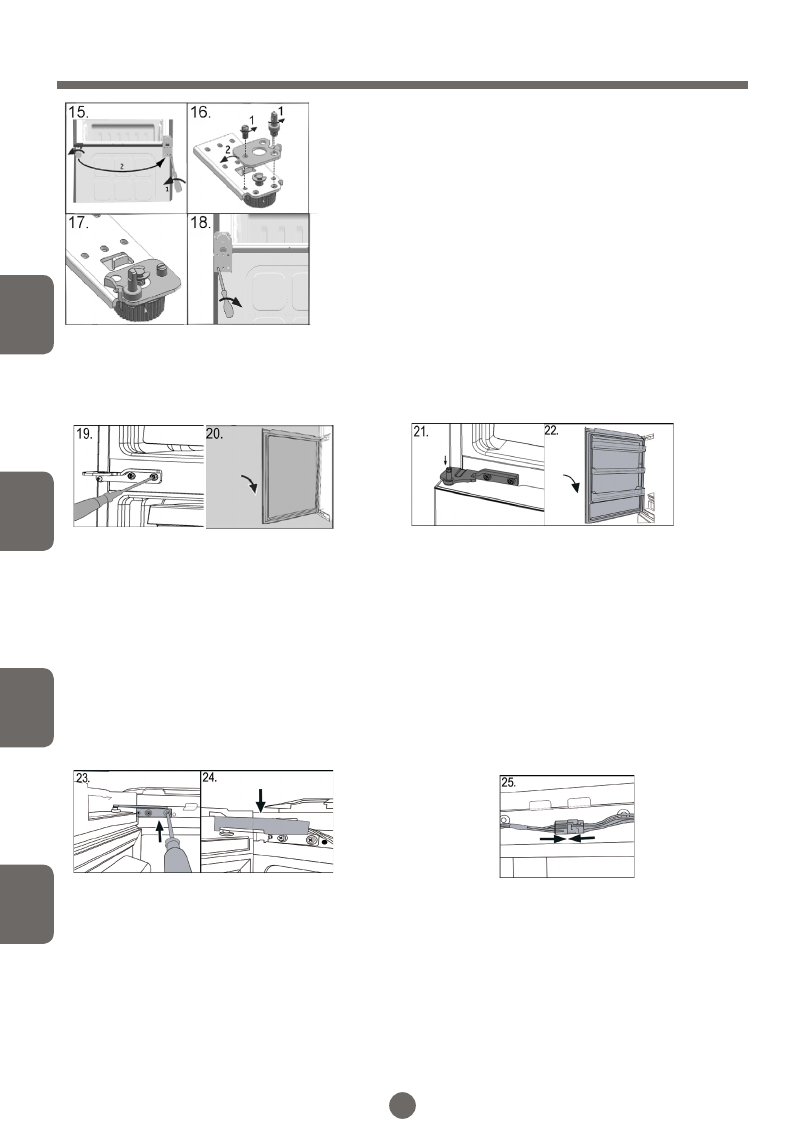 15.
2
1
16.
1
1
2
17.
18.
19.
20.
21.
22.
23.
24.
25.