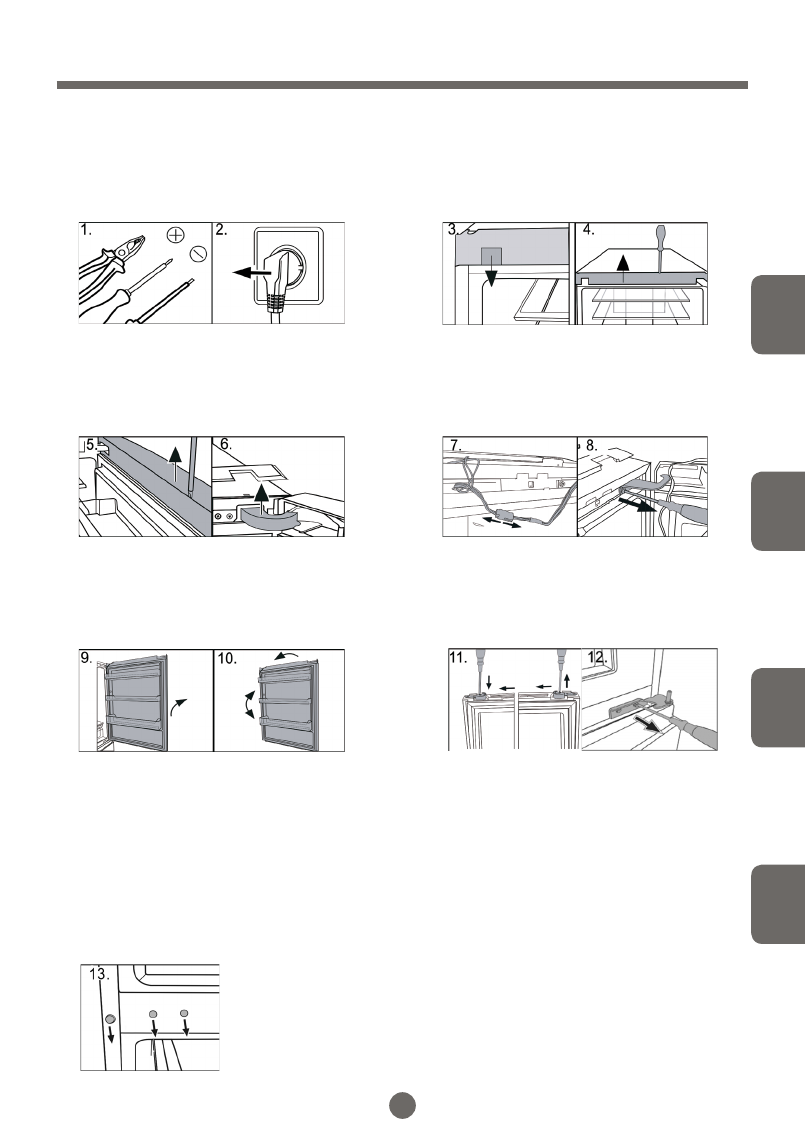 1.
2.
3.
4.
5.
6.
7.
8.
9.
10.
11.
12.
13.