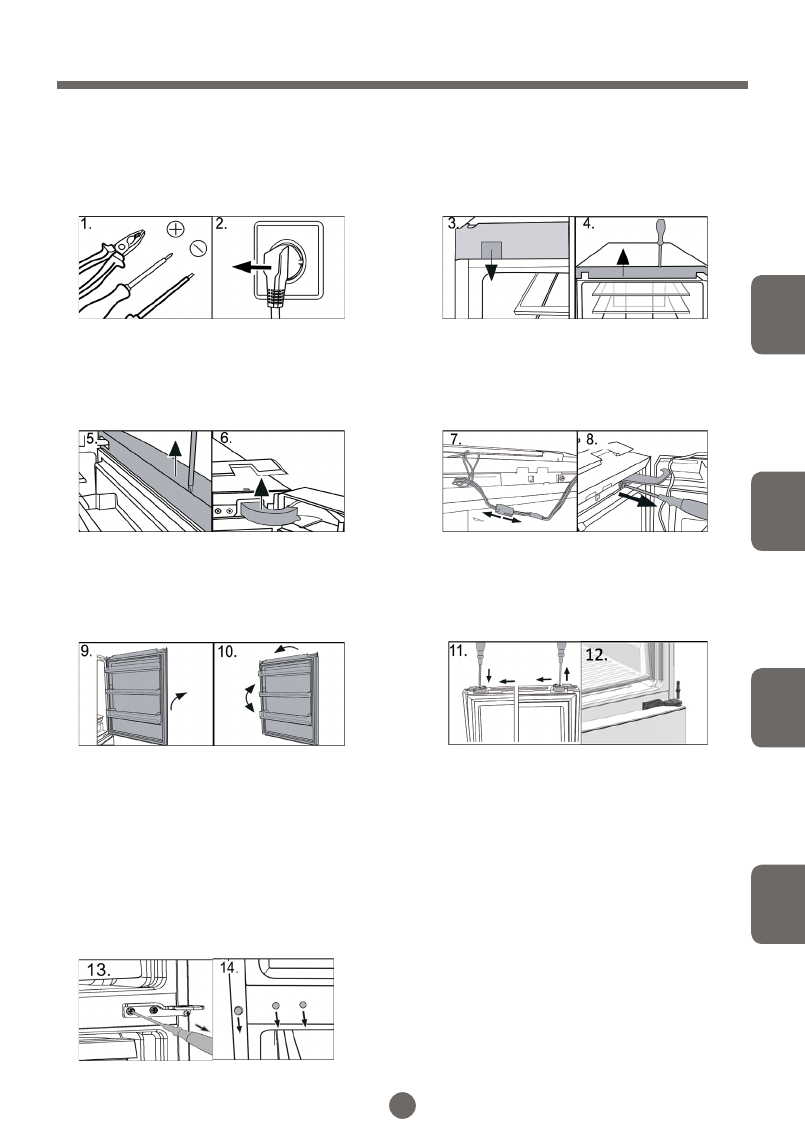 1.

2.

3.

4.

5.

6.

7.

8.

9.

10.

11.

12.

13.

14.