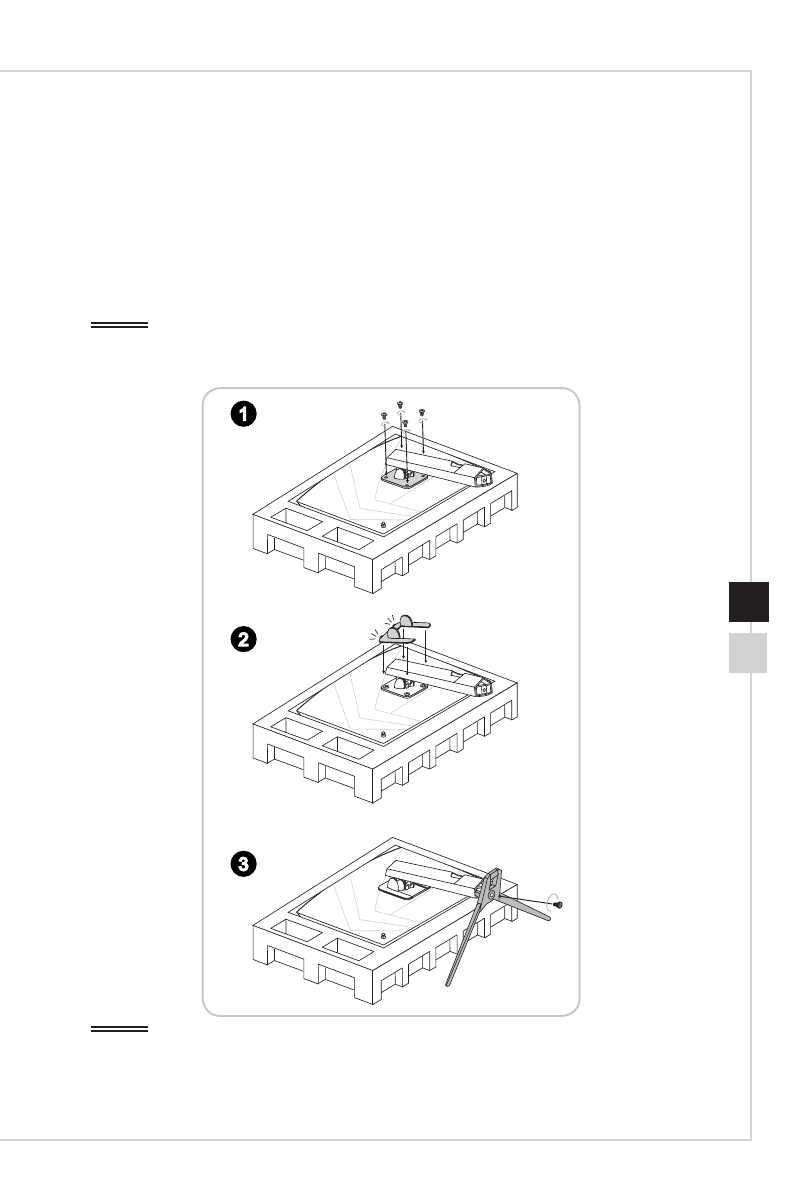 1

2

3