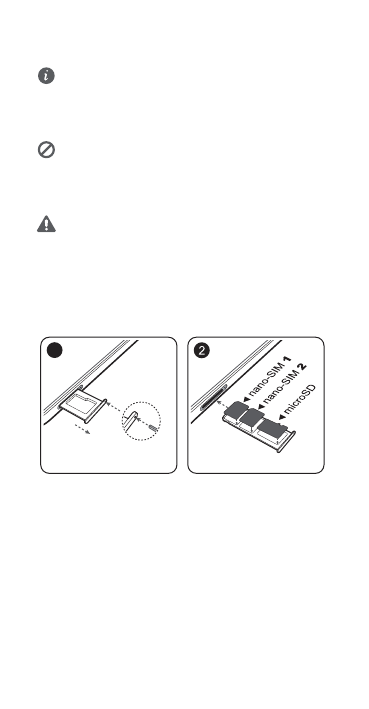 2

nano-SIM 1

nano-SIM 2

microSD