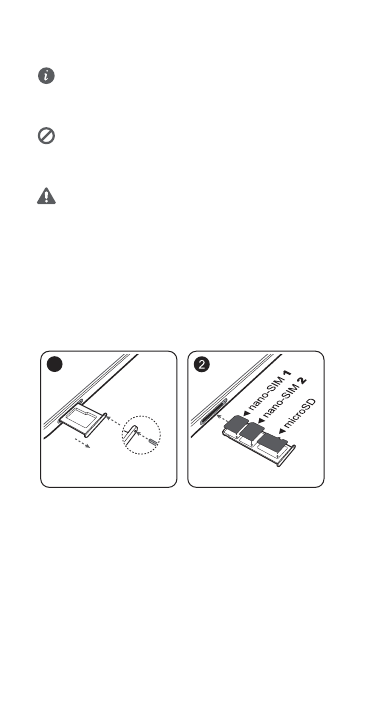 2

nano-SIM 1

nano-SIM 2

microSD