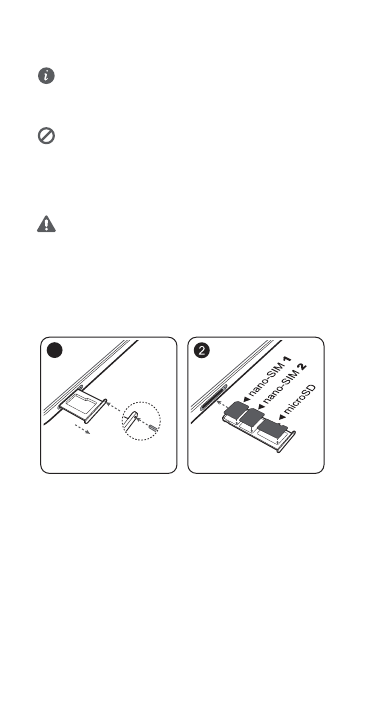 2

nano-SIM 1
nano-SIM 2
microSD