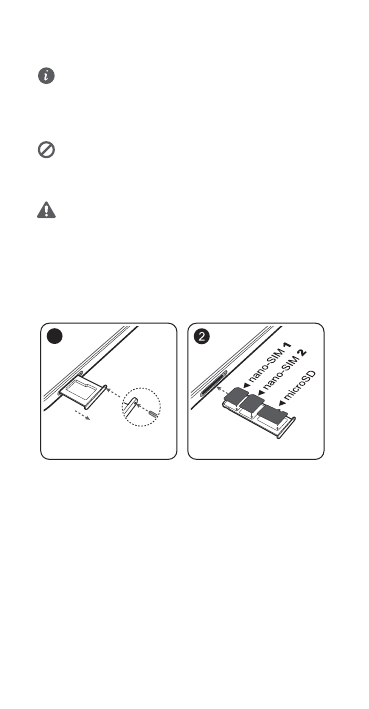 2

nano-SIM 1

nano-SIM 2

microSD