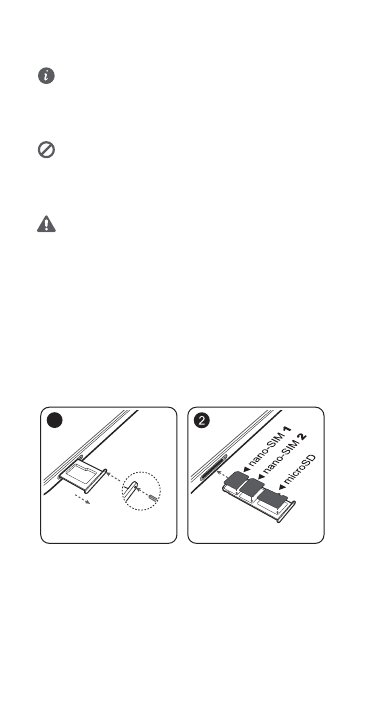 2

nano-SIM 1
nano-SIM 2
microSD