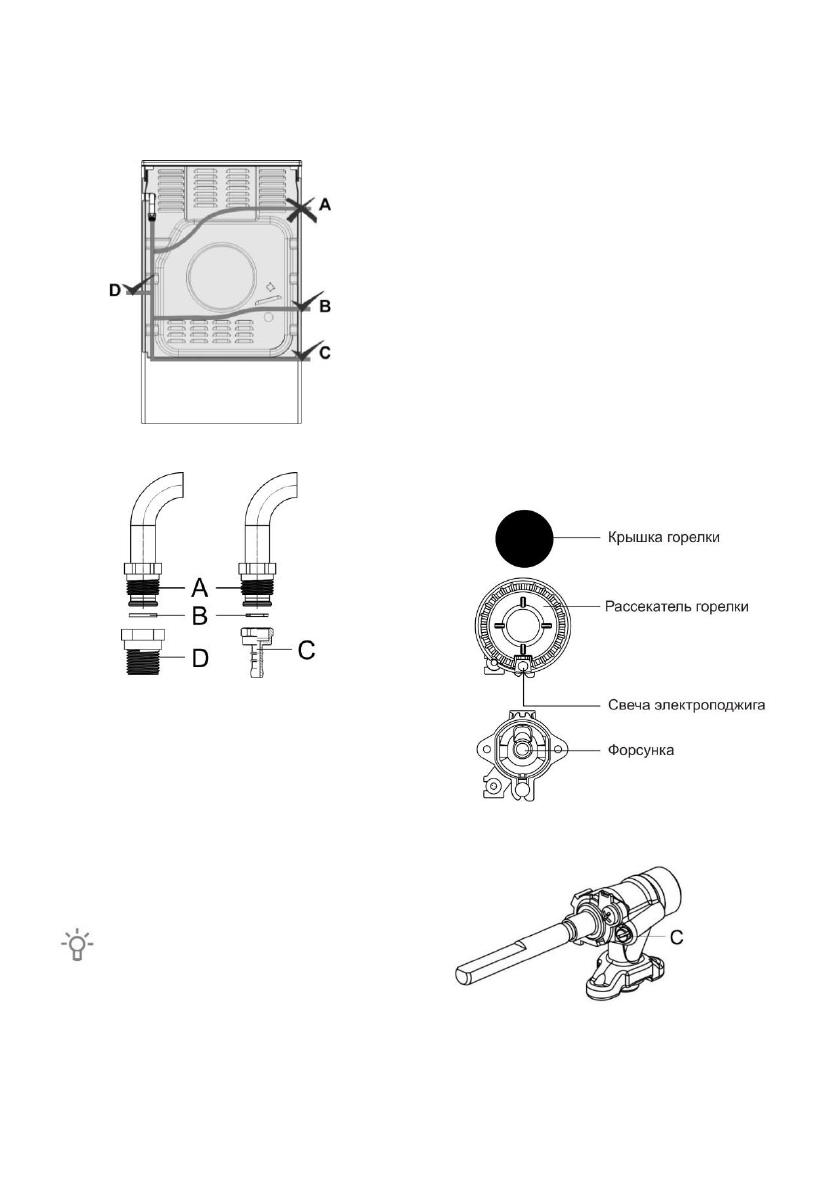 A
D
B
C

A
B
D
C

Крышка горелки
Рассекатель горелки
Свеча электроподжига
Форсунка

C