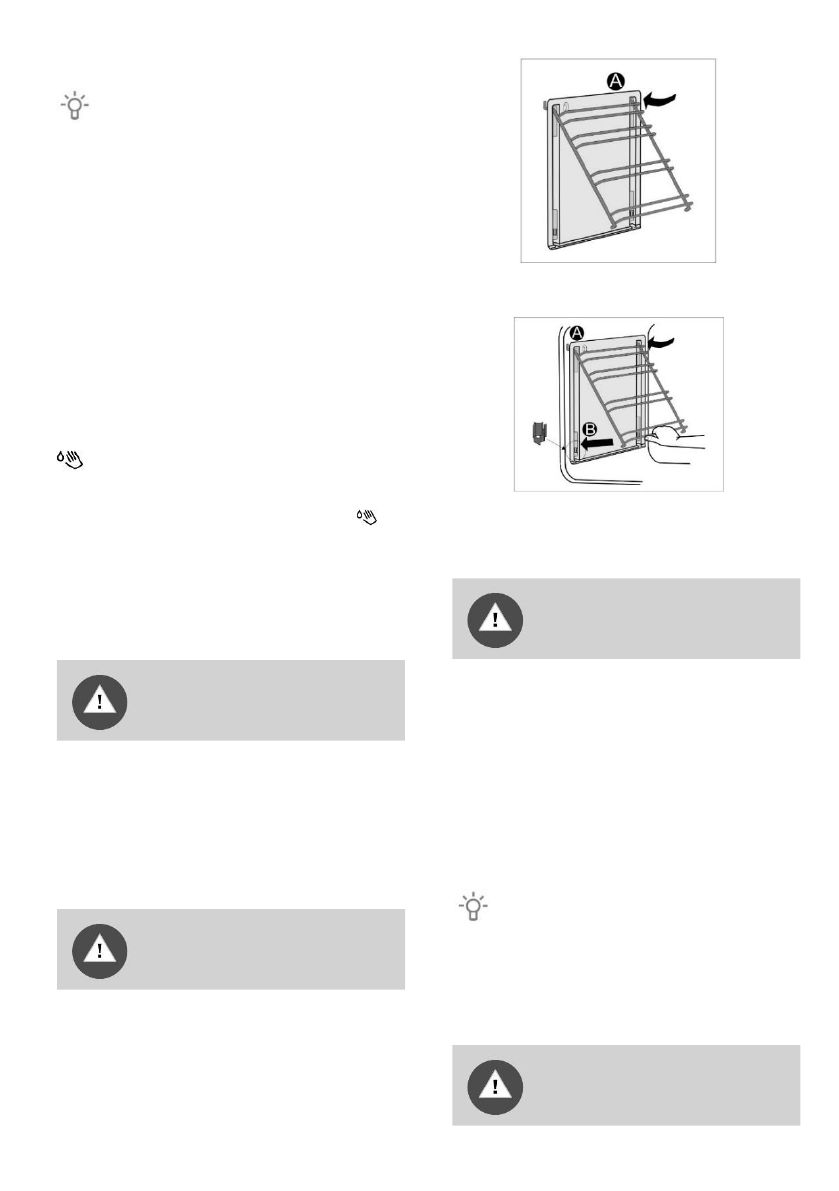 A

A

B