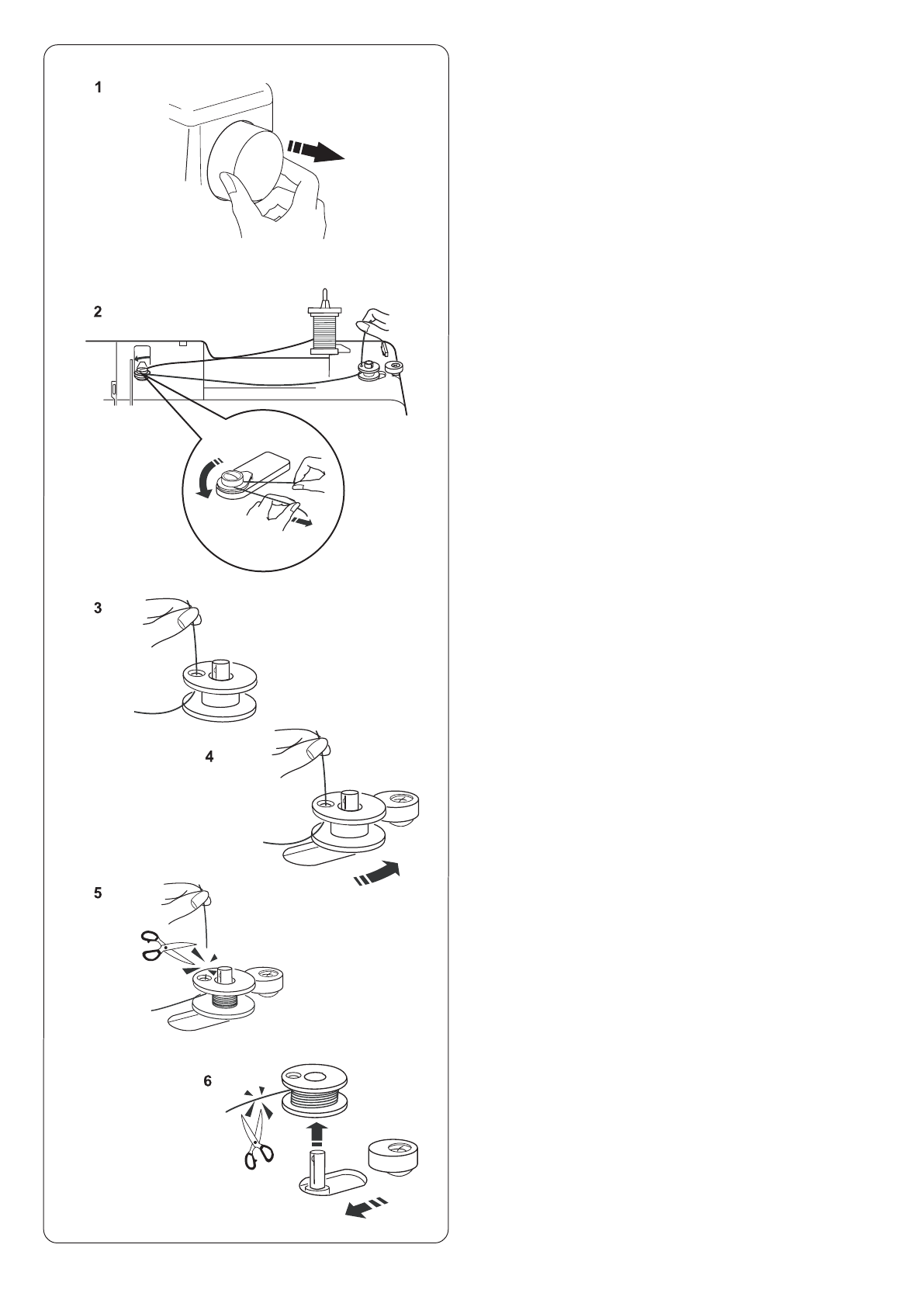 1

2

3

4

5

6