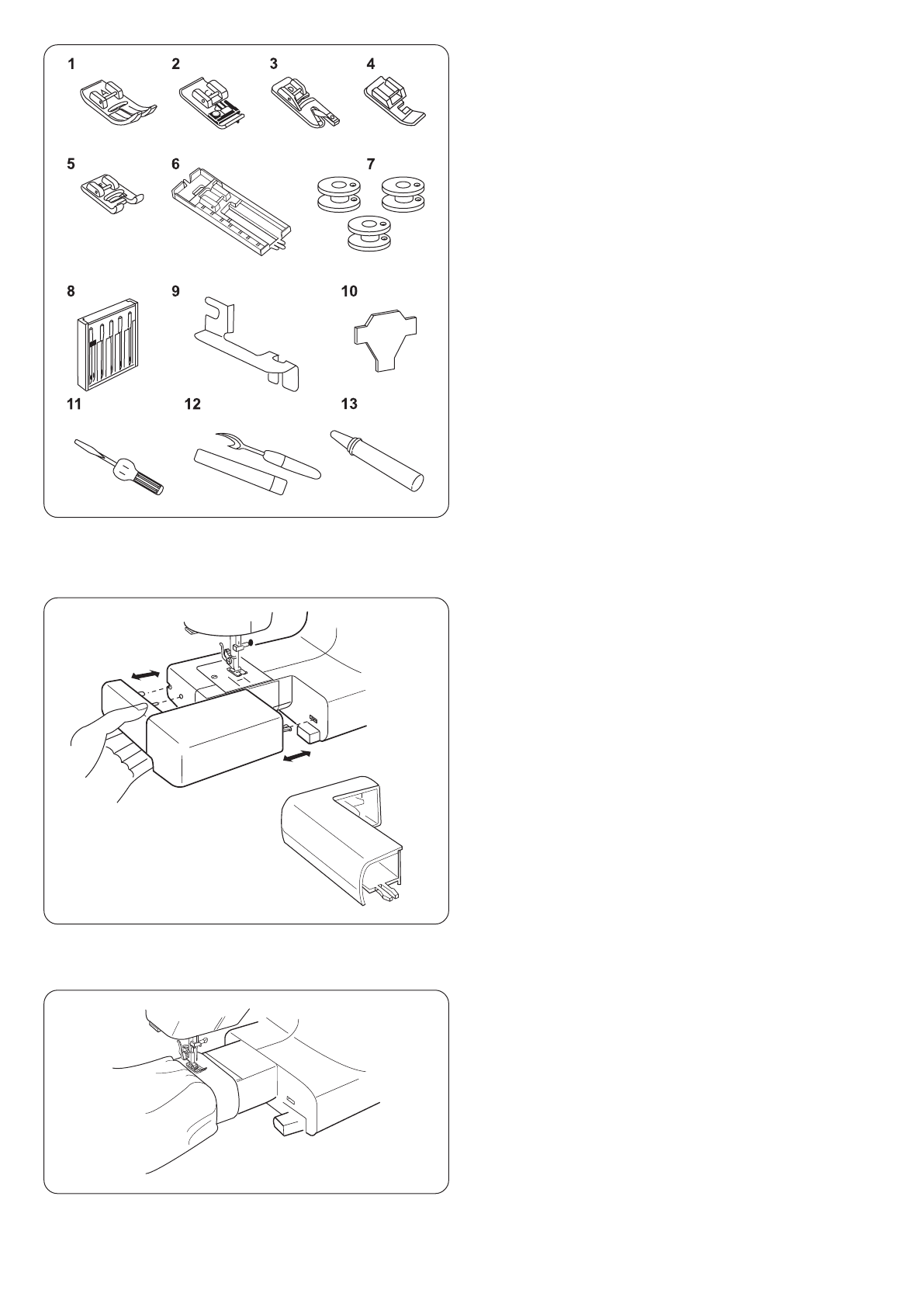 1 2 3 4
5 6 7
8 9 10
11 12 13