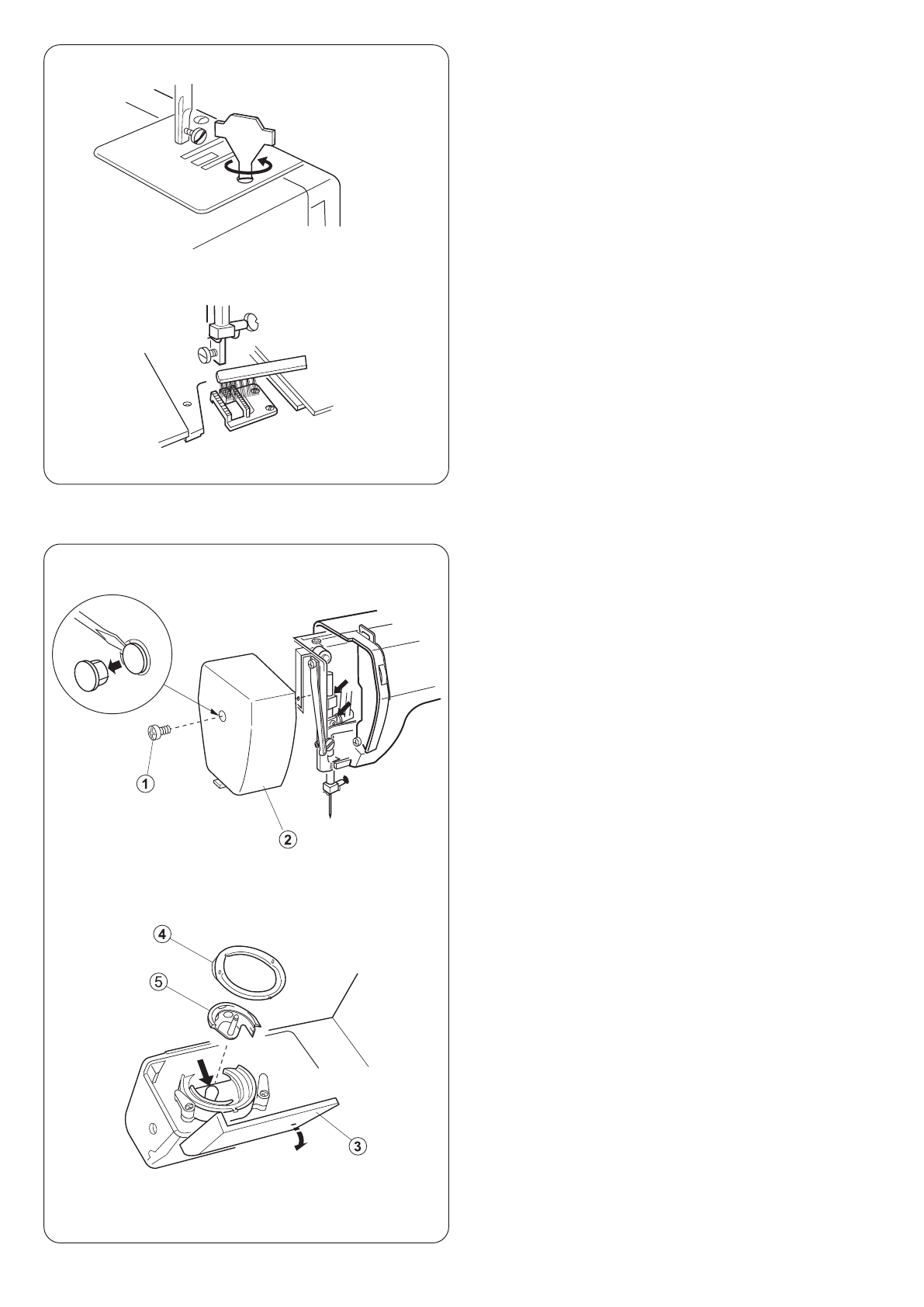 1

2

4

5

3