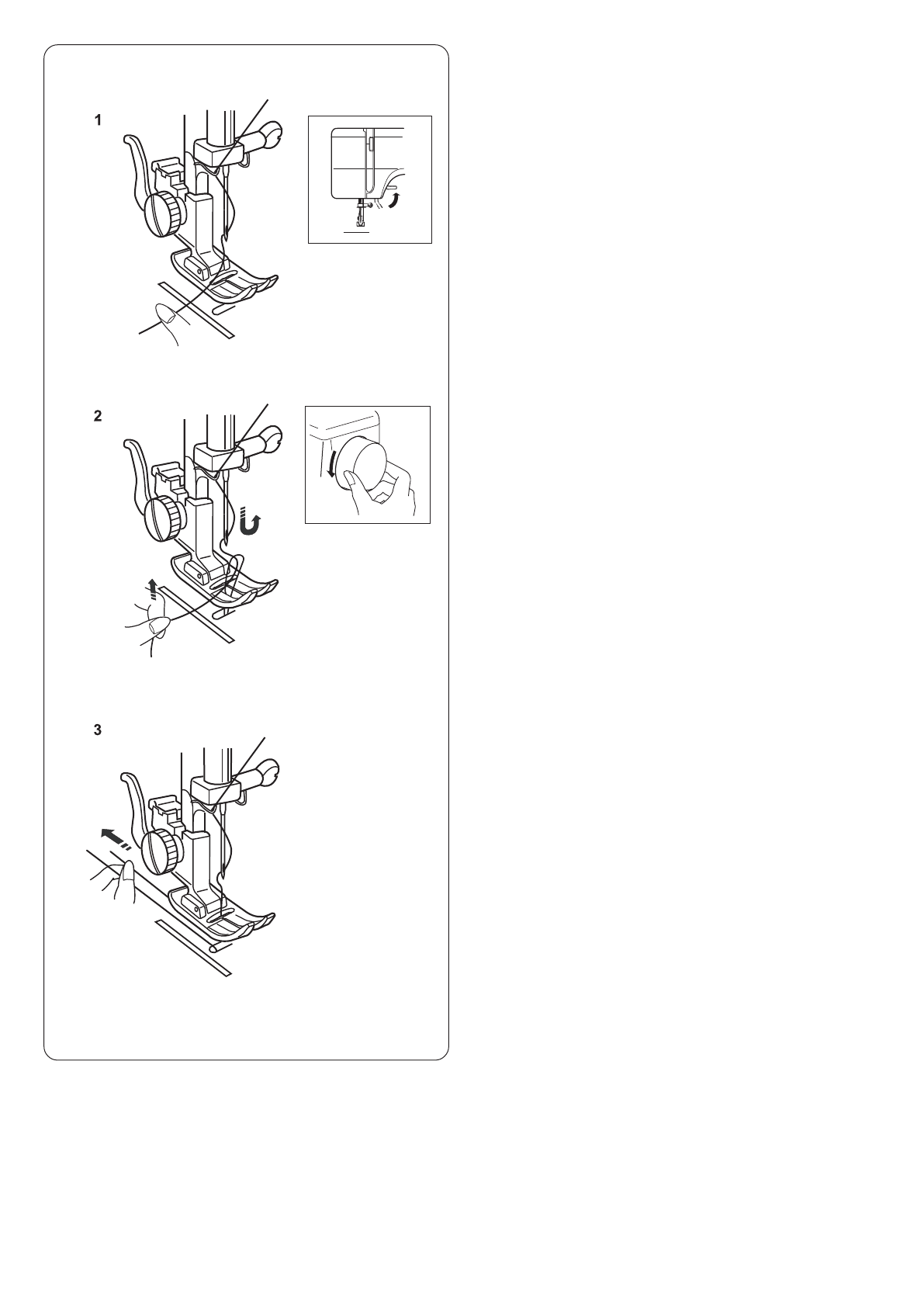 1

2

3