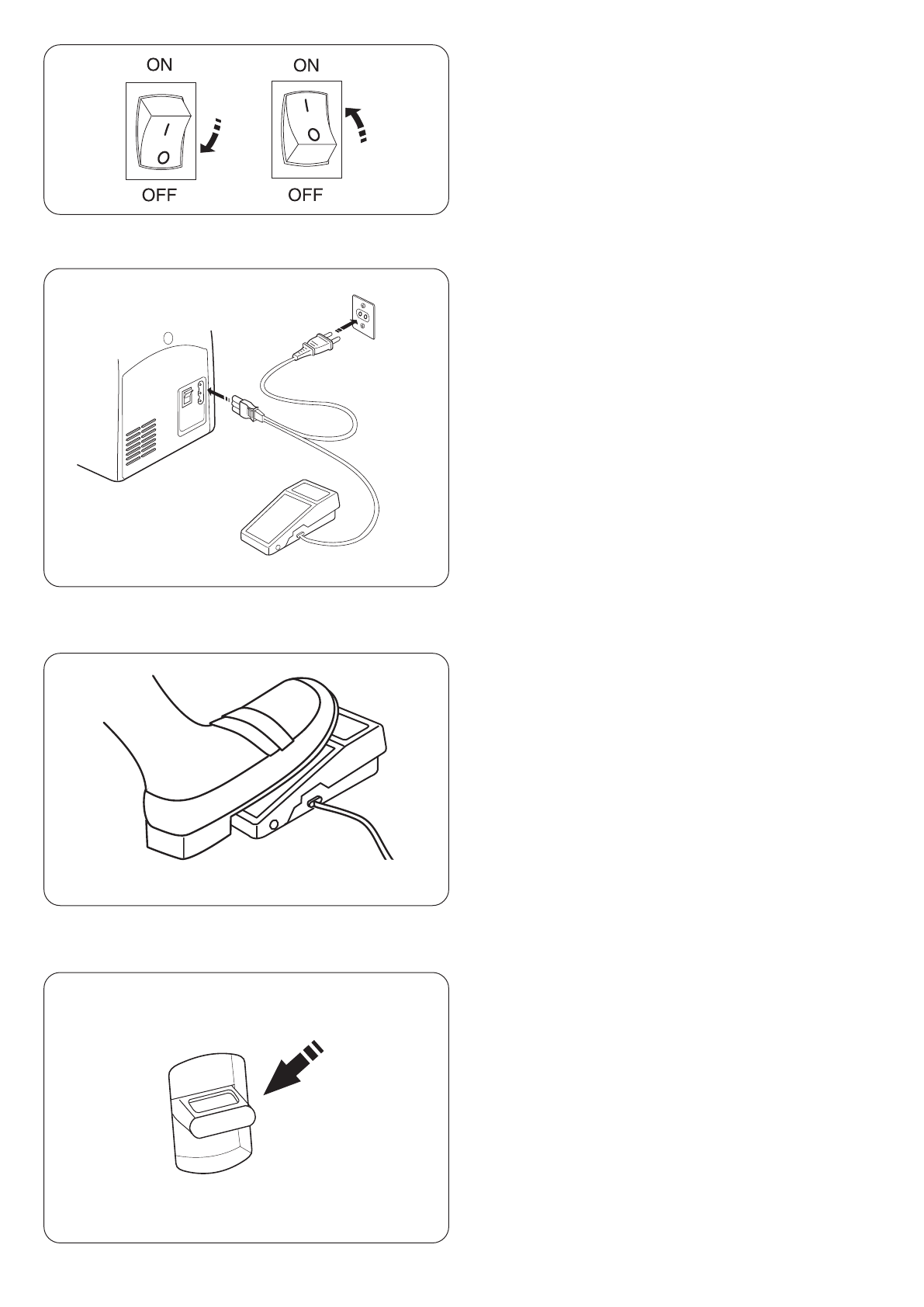 ON
I
O
OFF

ON
I
O
OFF