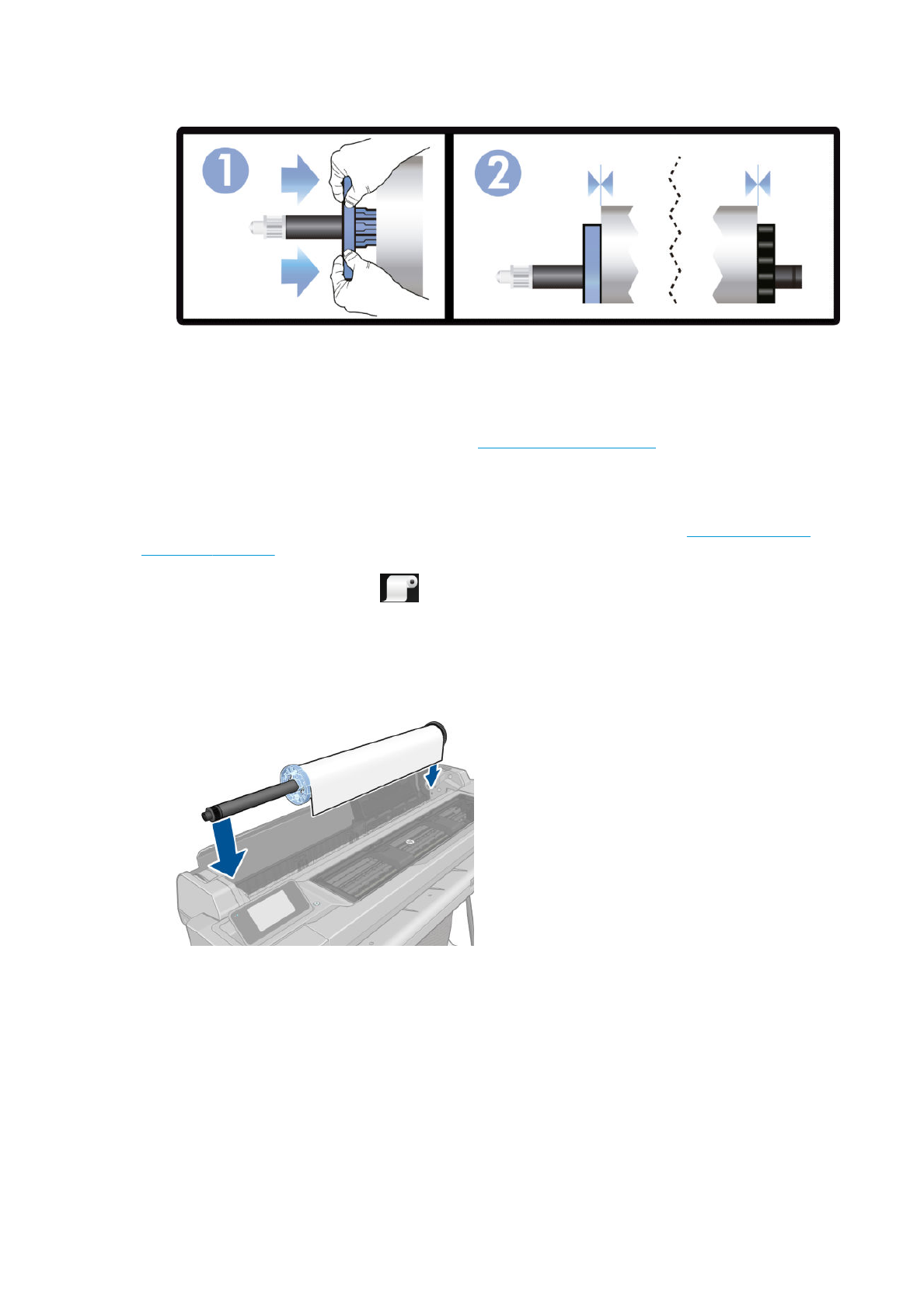 1

2