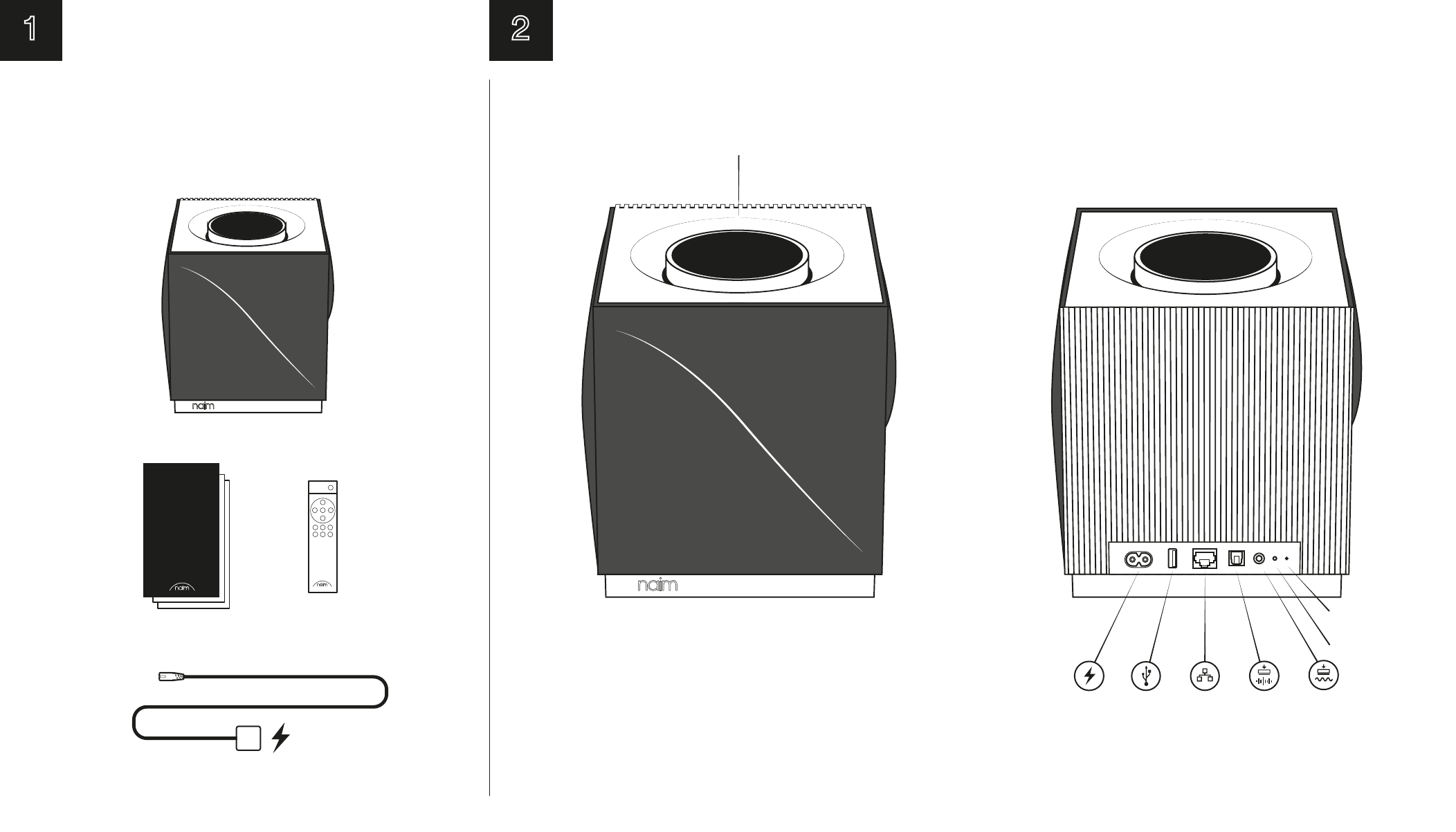 1

naim

naim

naim

2

naim