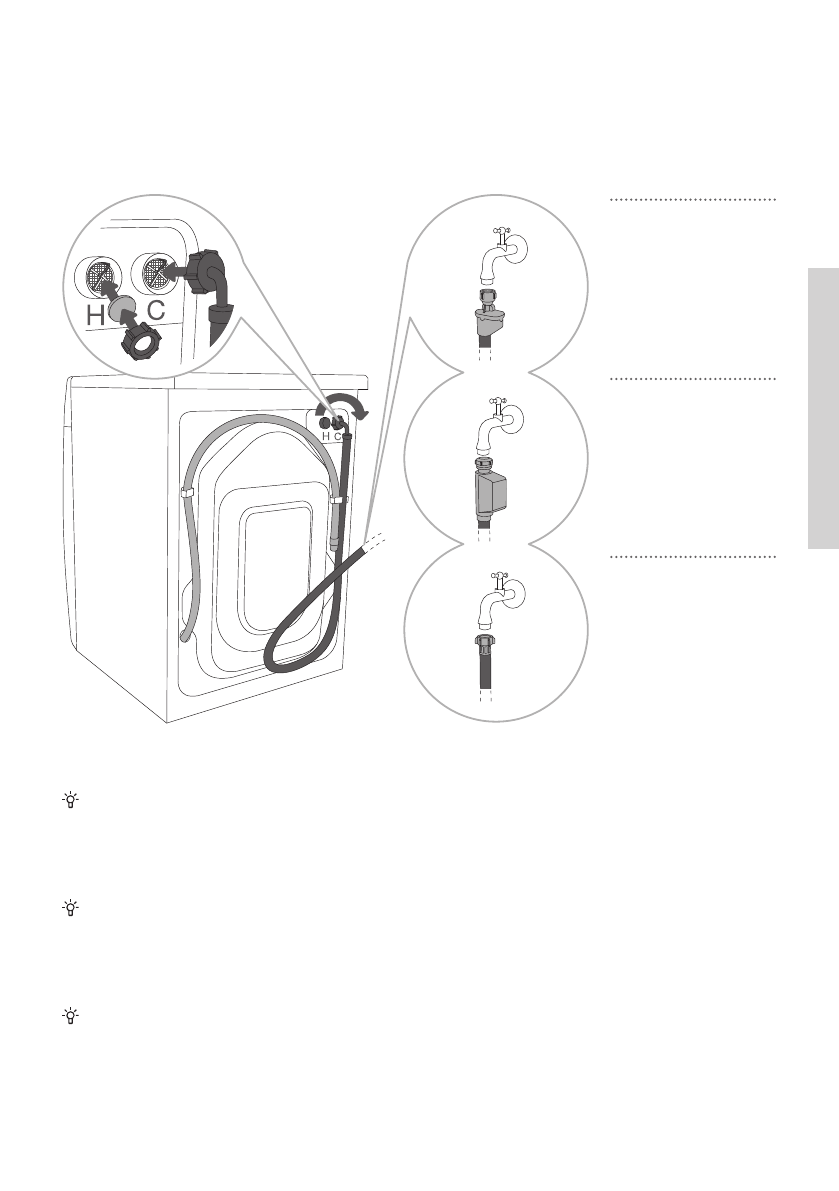 H C

H C