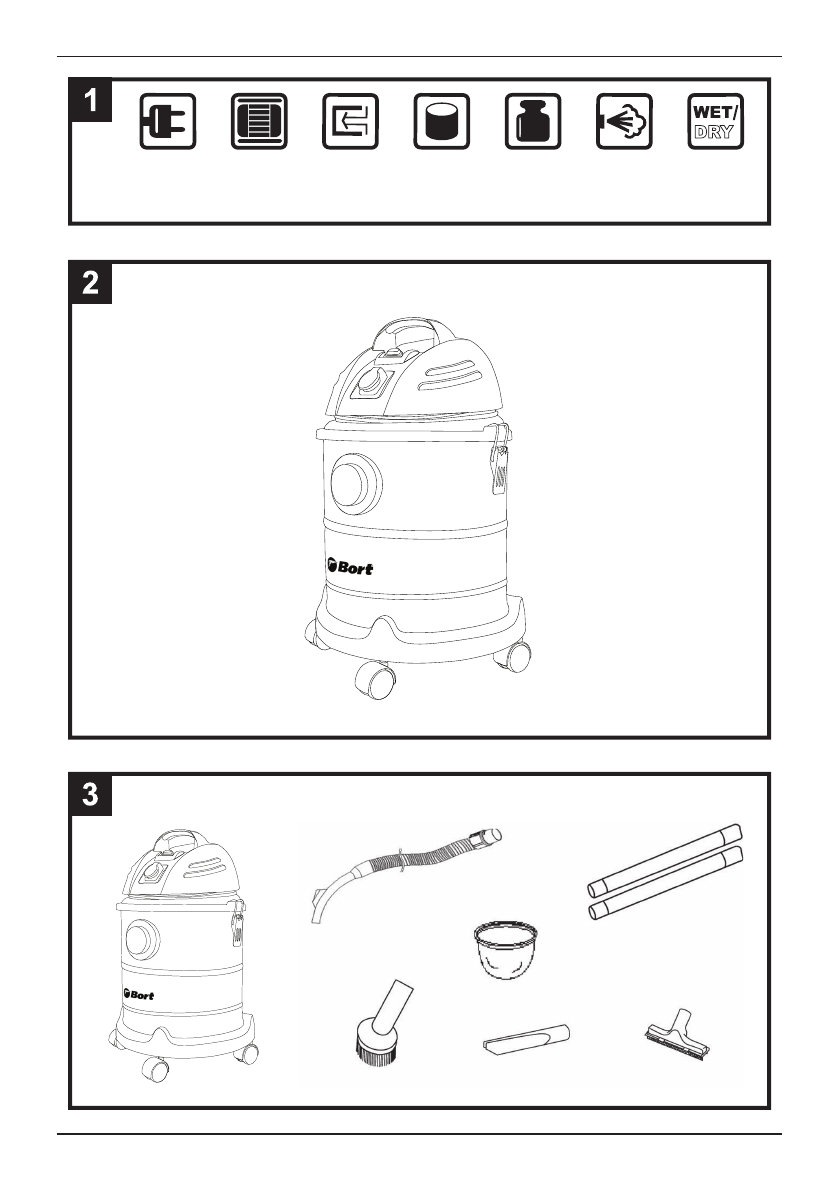 1

WET/
DRY

2

Bort

3

Bort