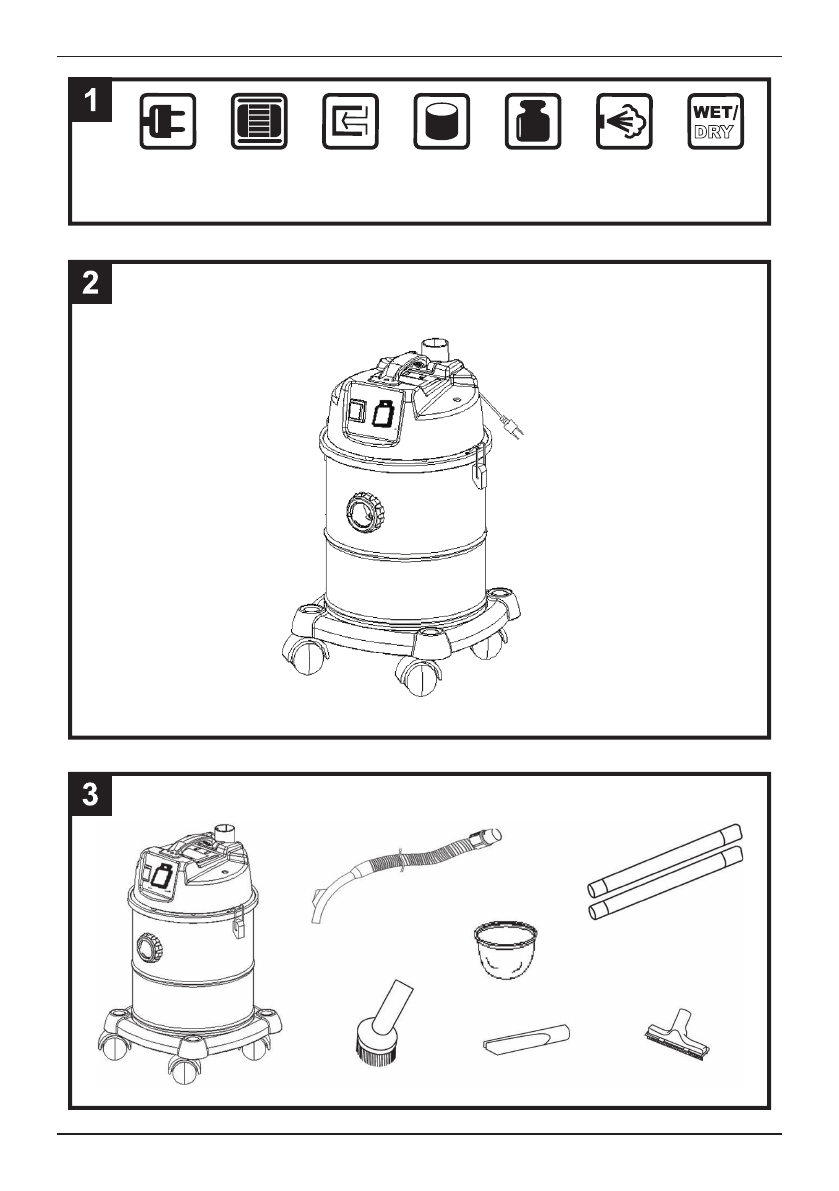 1

WET/
DRY

2

3