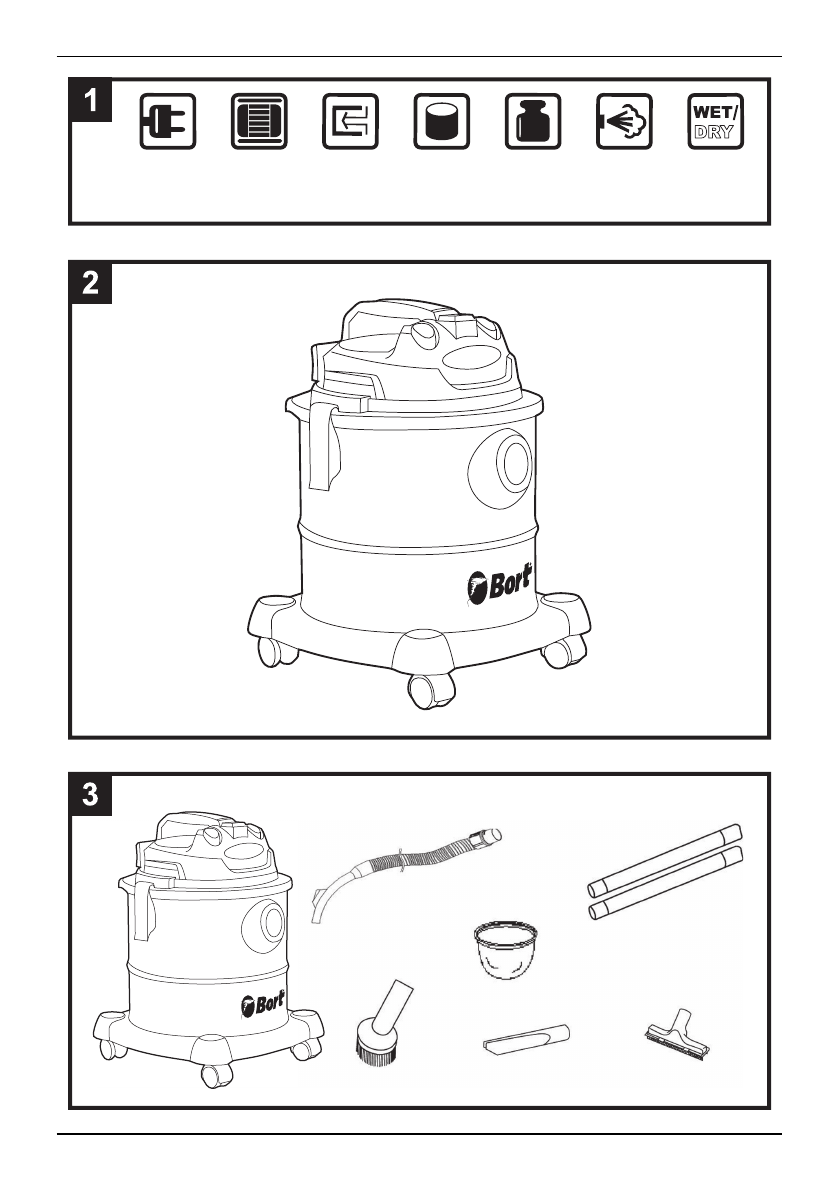 1

WET/
DRY

2

Bort

3

Bort