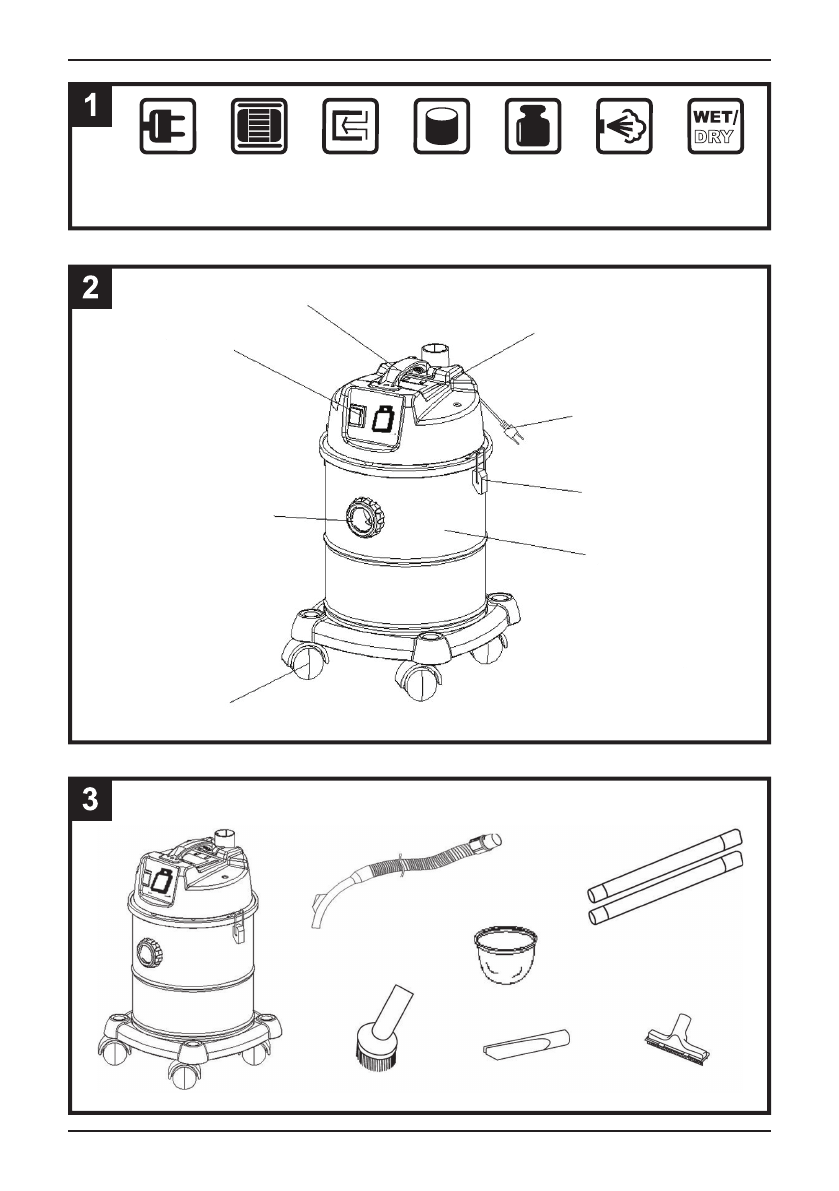 1

WET/
DRY

2

3