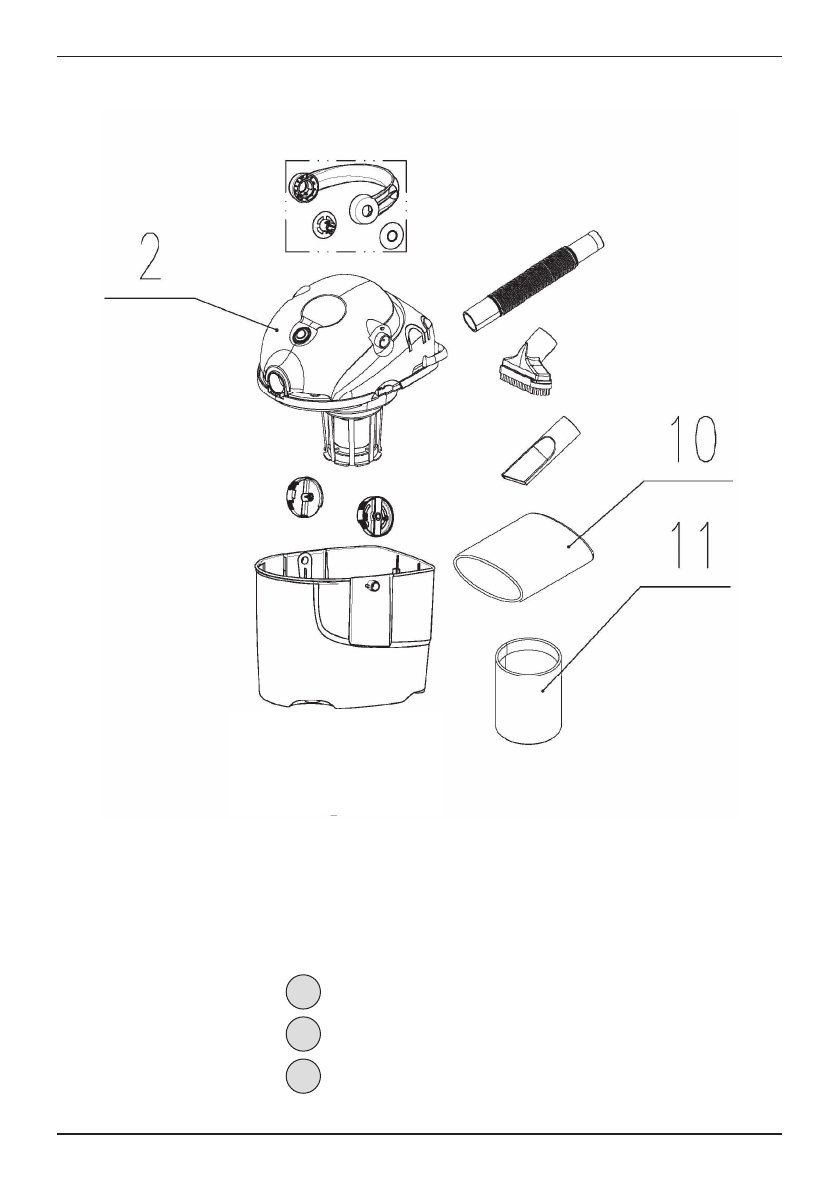 2

10

11