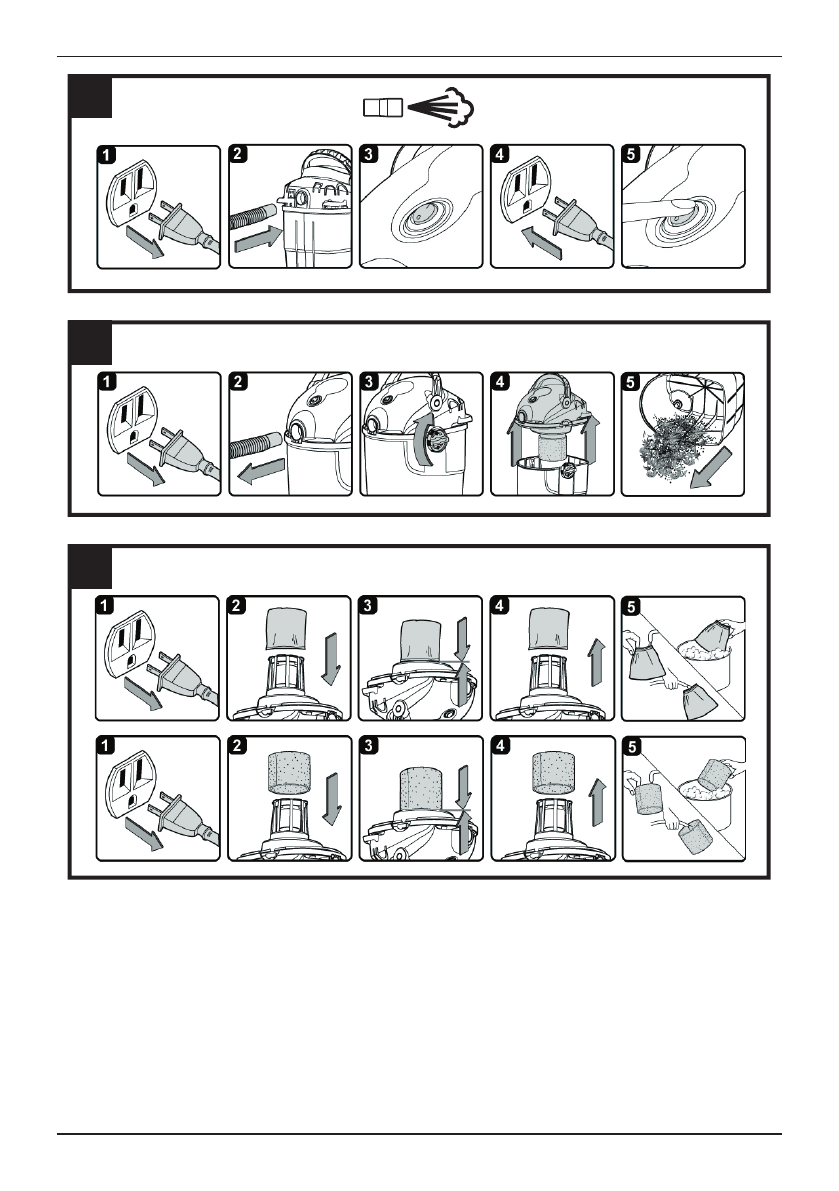 1 2 3 4 5

1 2 3 4 5

1 2 3 4 5

1 2 3 4 5