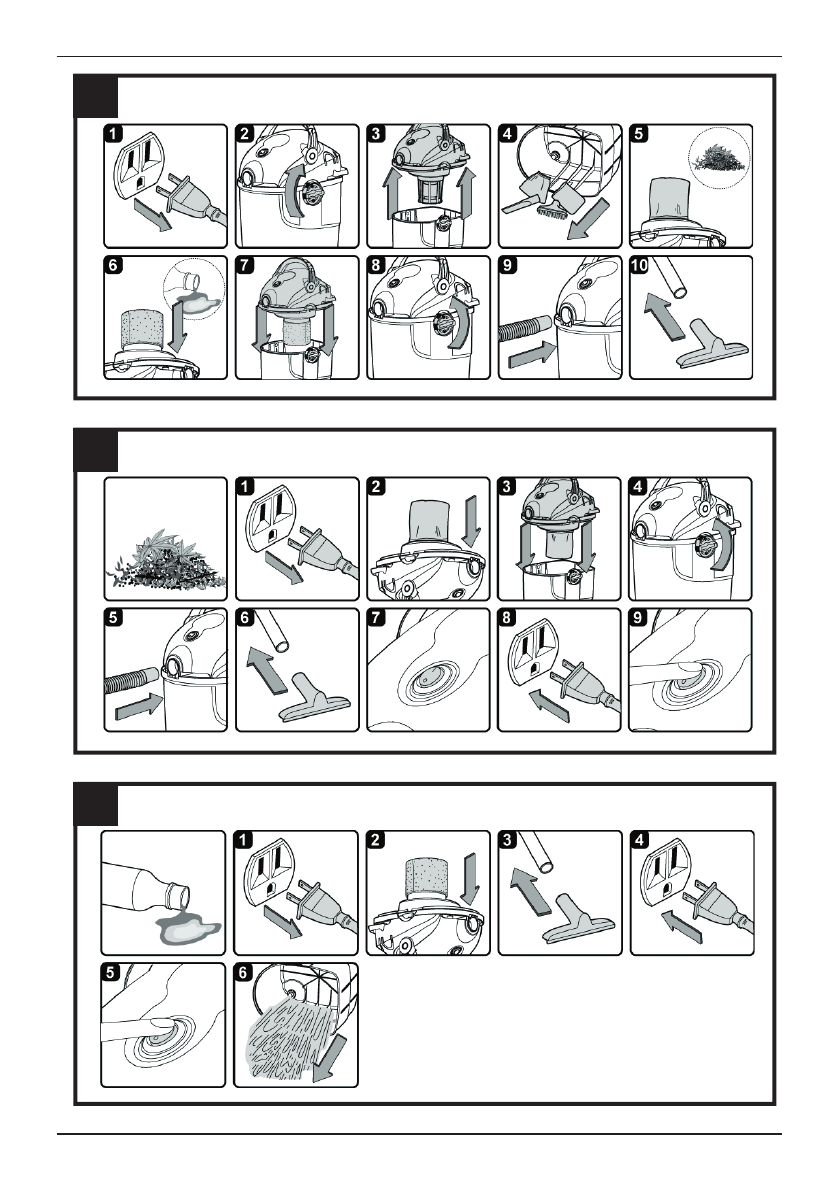 1
2
3
4
5
6
7
8
9
10

1
2
3
4
5
6
7
8
9

1
2
3
4
5
6