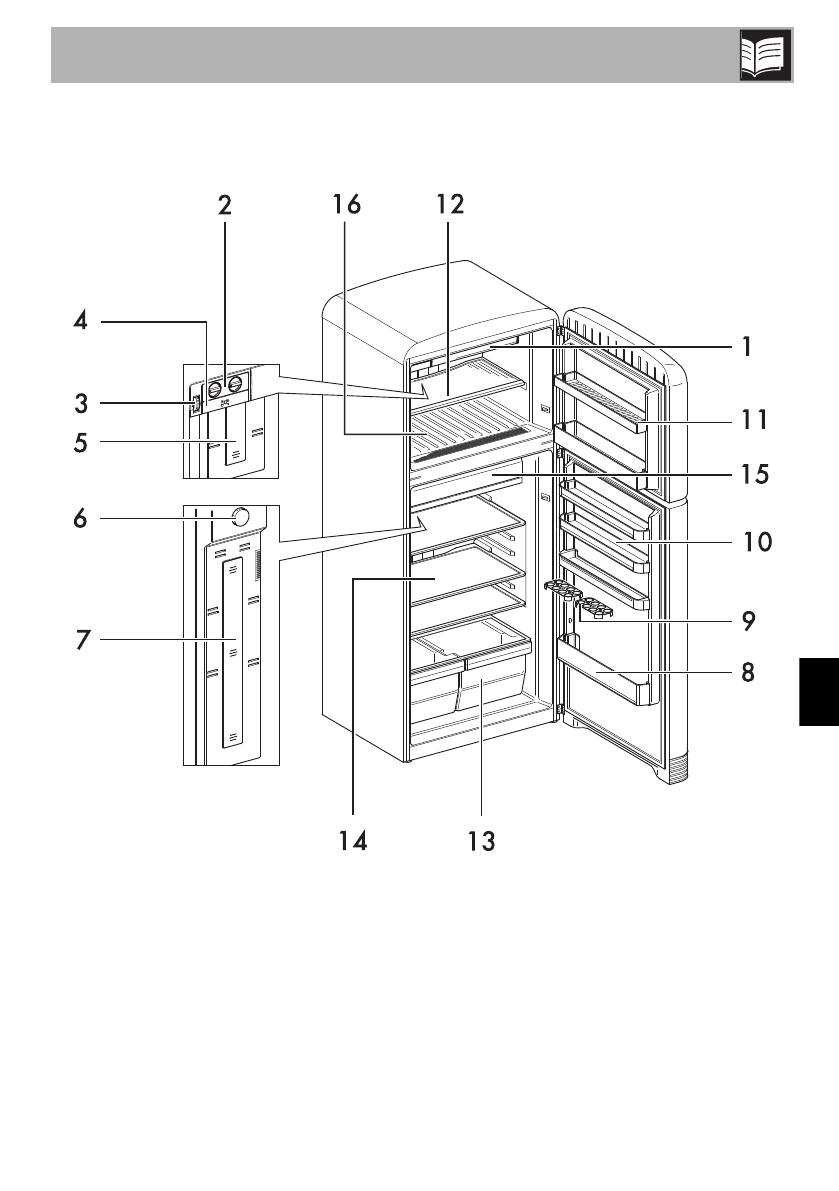 2
16
12
4
1
3
11
5
15
6
10
9
7
8
14
13