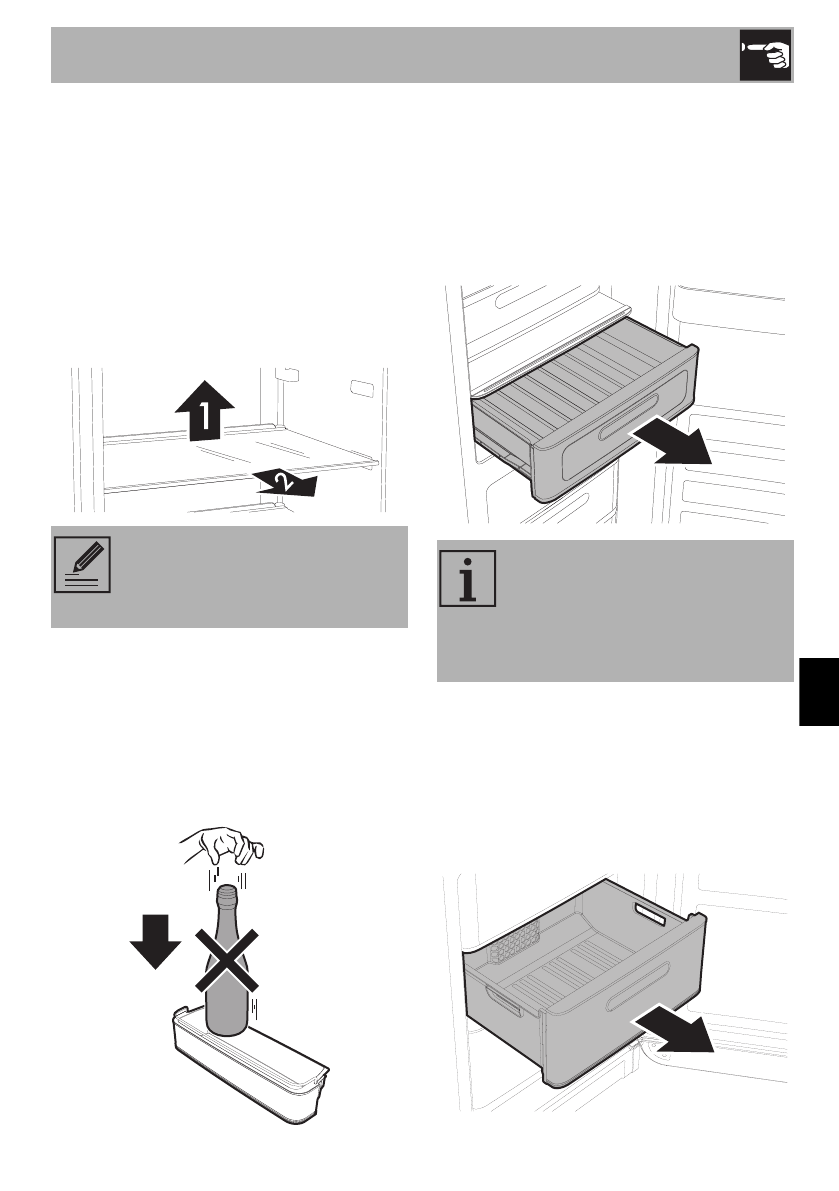 1

2