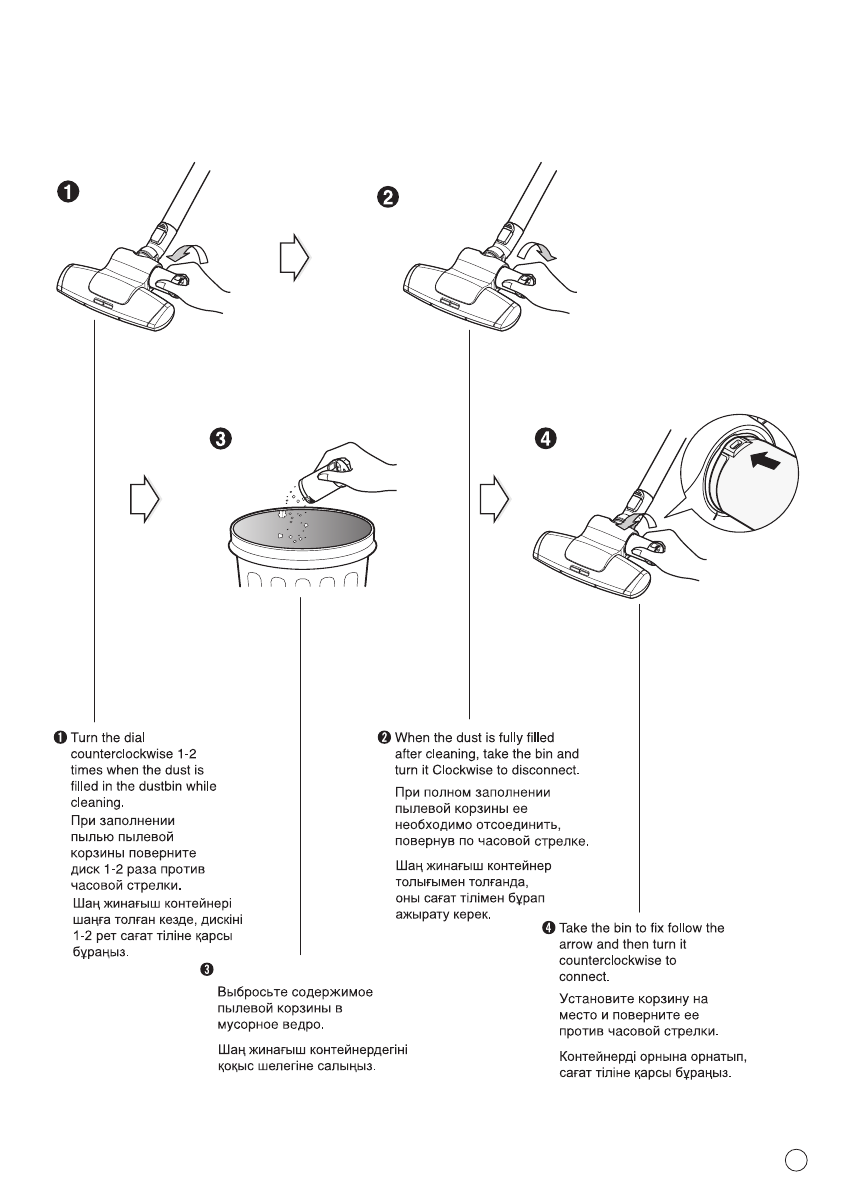 ❶

❷

❸

❹

❶ Turn the dial counterclockwise 1-2 times when the dust is filled in the dustbin while cleaning.

При заполнении пылью пылевой корзины поверните диск 1-2 раза против часовой стрелки.

Шаң жинағыш контейнері шаңға толған кезде, дискіні 1-2 рет сағат тіліне қарсы бұраңыз.

❷ When the dust is fully filled after cleaning, take the bin and turn it Clockwise to disconnect.

При полном заполнении пылевой корзины ее необходимо отсоединить, повернув по часовой стрелке.

Шаң жинағыш контейнер толығымен толғанда, оны сағат тілімен бұрап ажырату керек.

❸

Выбросьте содержимое пылевой корзины в мусорное ведро.

Шаң жинағыш контейнердегіні қоқыс шелегіне салыңыз.

❹ Take the bin to fix follow the arrow and then turn it counterclockwise to connect.

Установите корзину на место и поверните ее против часовой стрелки.

Контейнерді орнына орнатып, сағат тіліне қарсы бұраңыз.