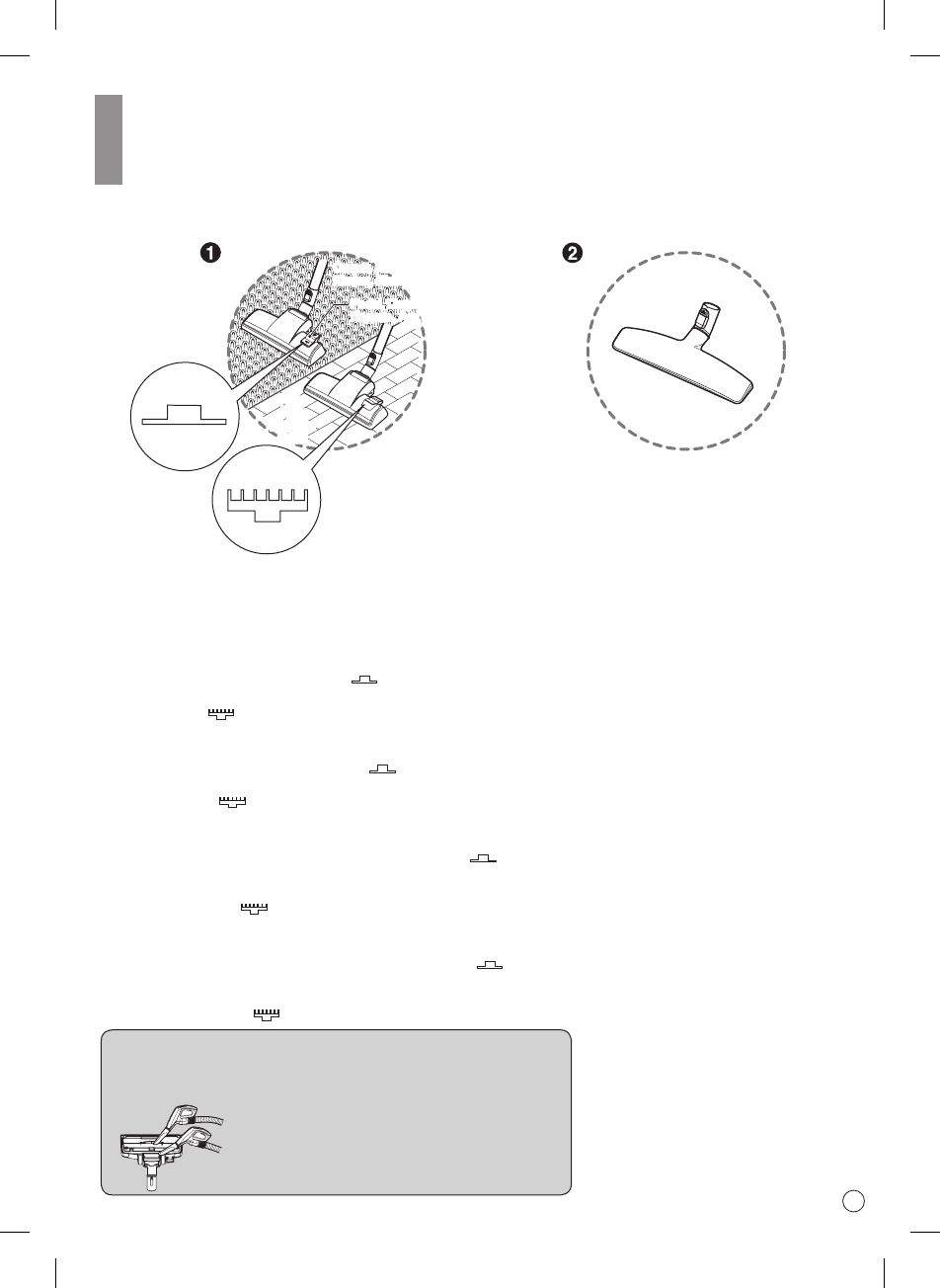 ❶

❷